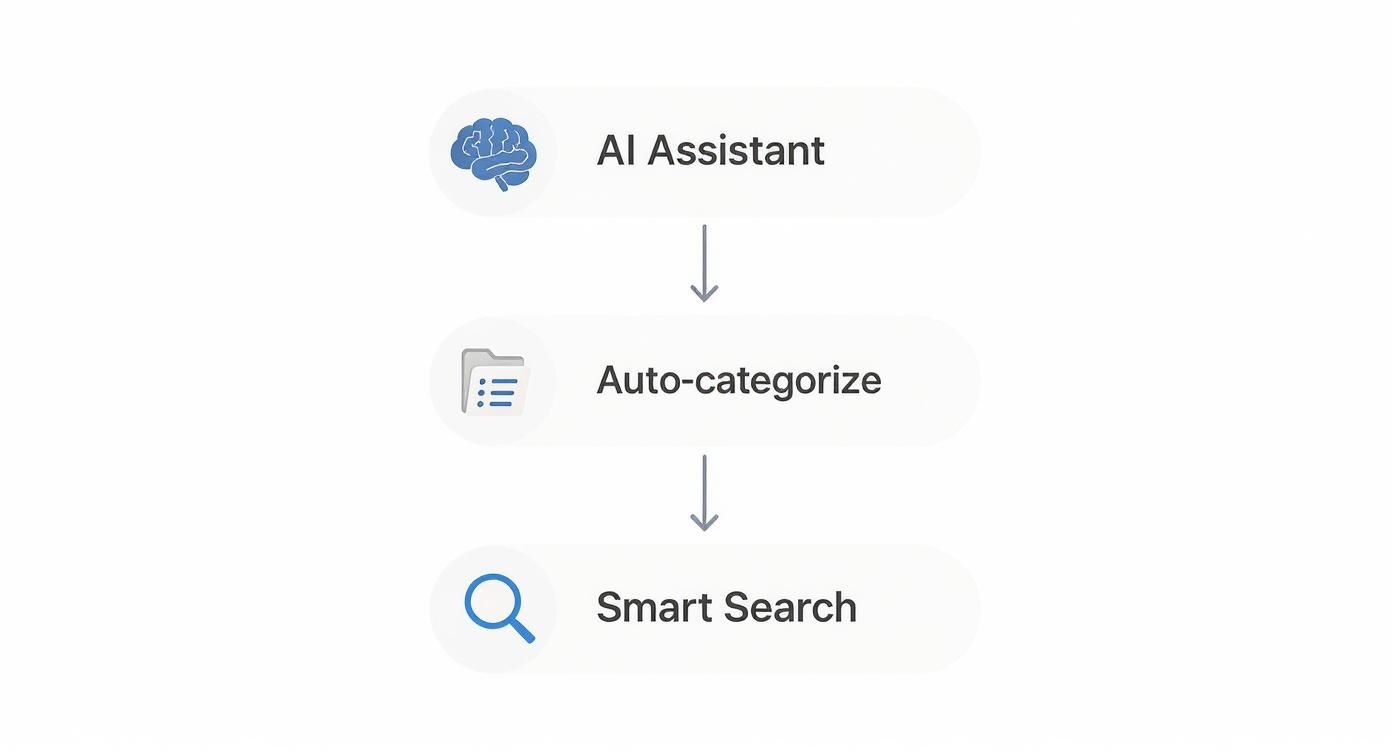 AI Assistant

Auto-categorize

Smart Search