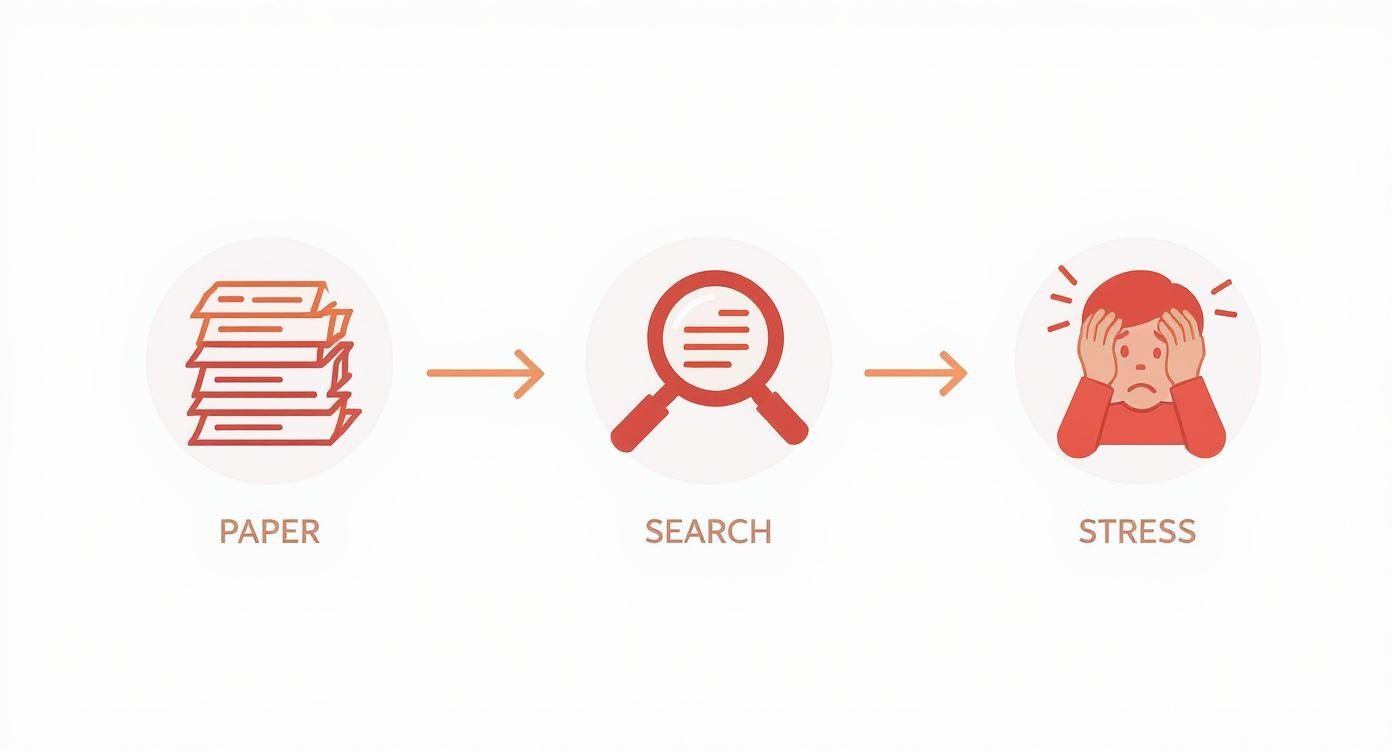 PAPER

SEARCH

STRESS