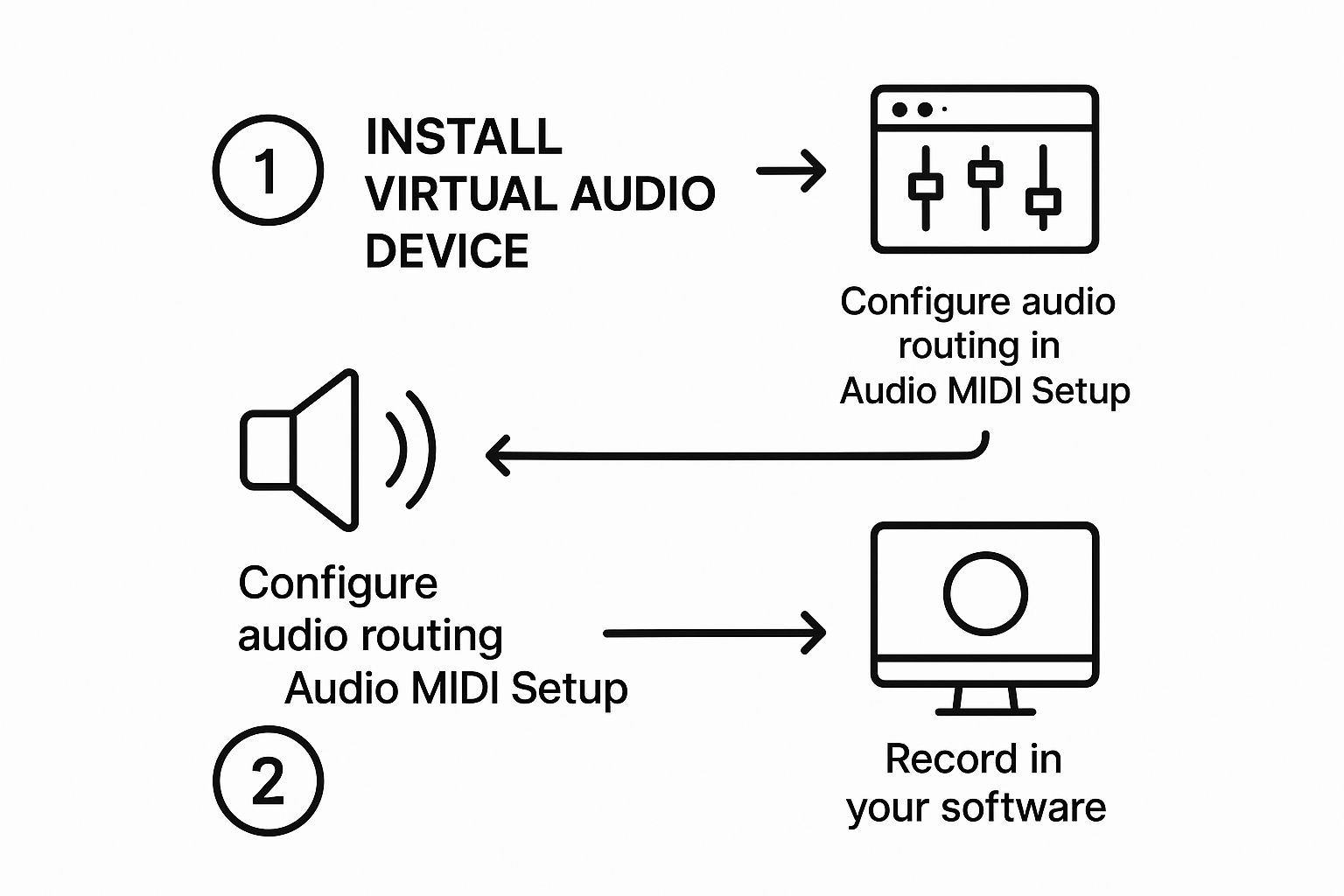 1

INSTALL VIRTUAL AUDIO DEVICE

Configure audio routing in Audio MIDI Setup

Configure audio routing Audio MIDI Setup

2

Record in your software