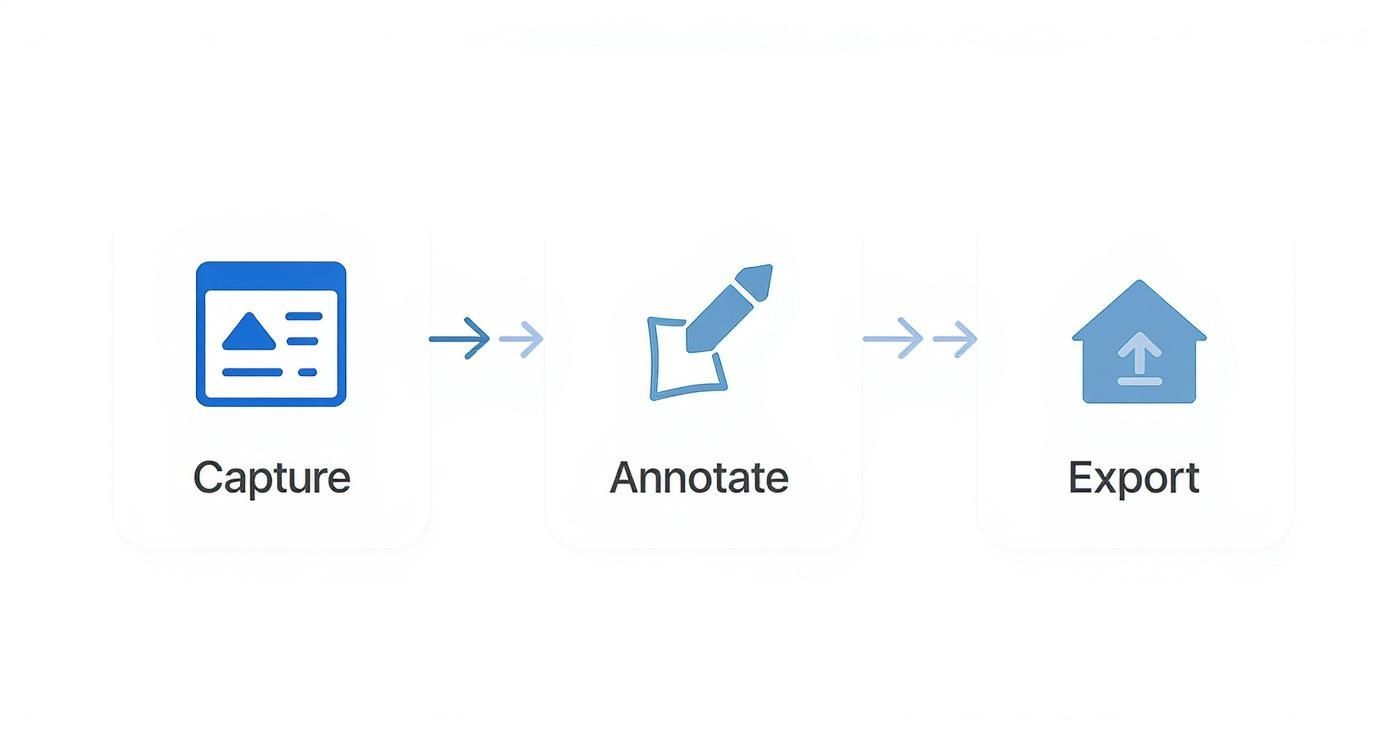 Capture

Annotate

Export