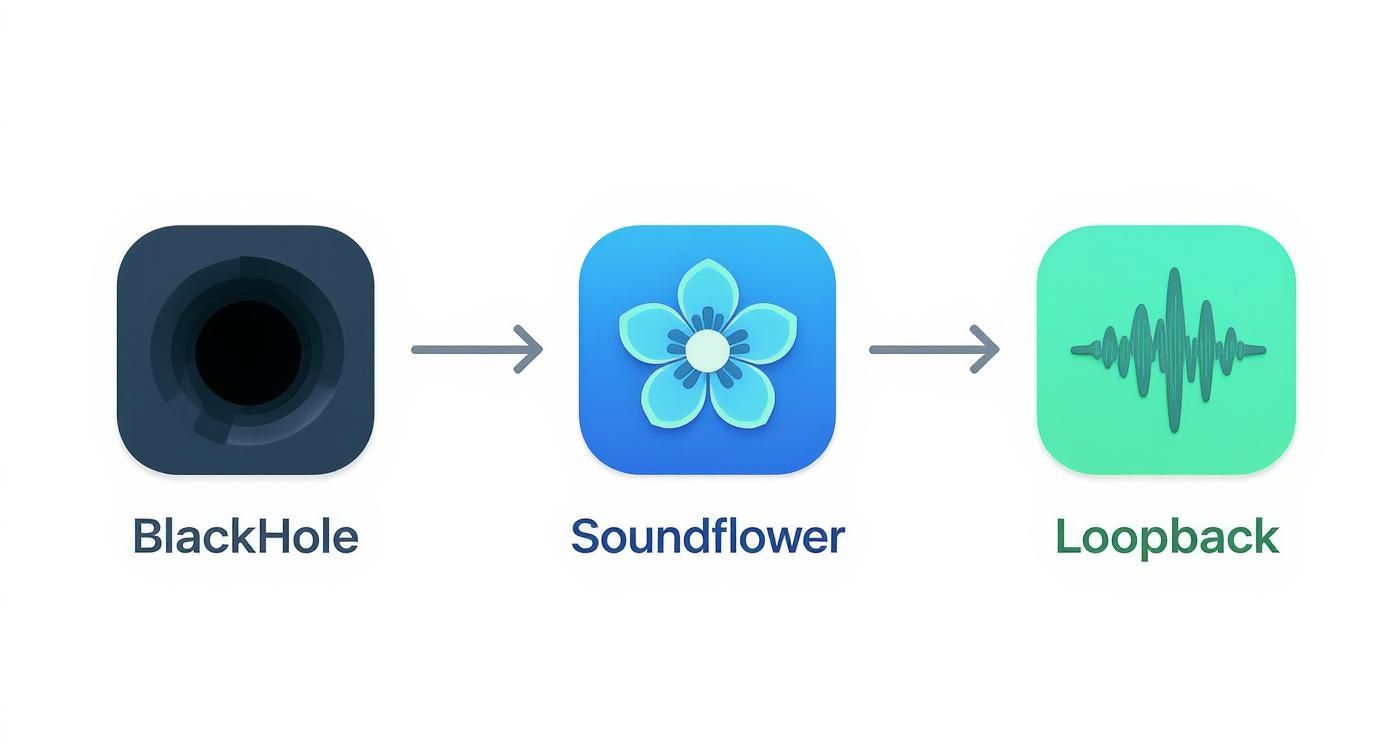 BlackHole

Soundflower

Loopback