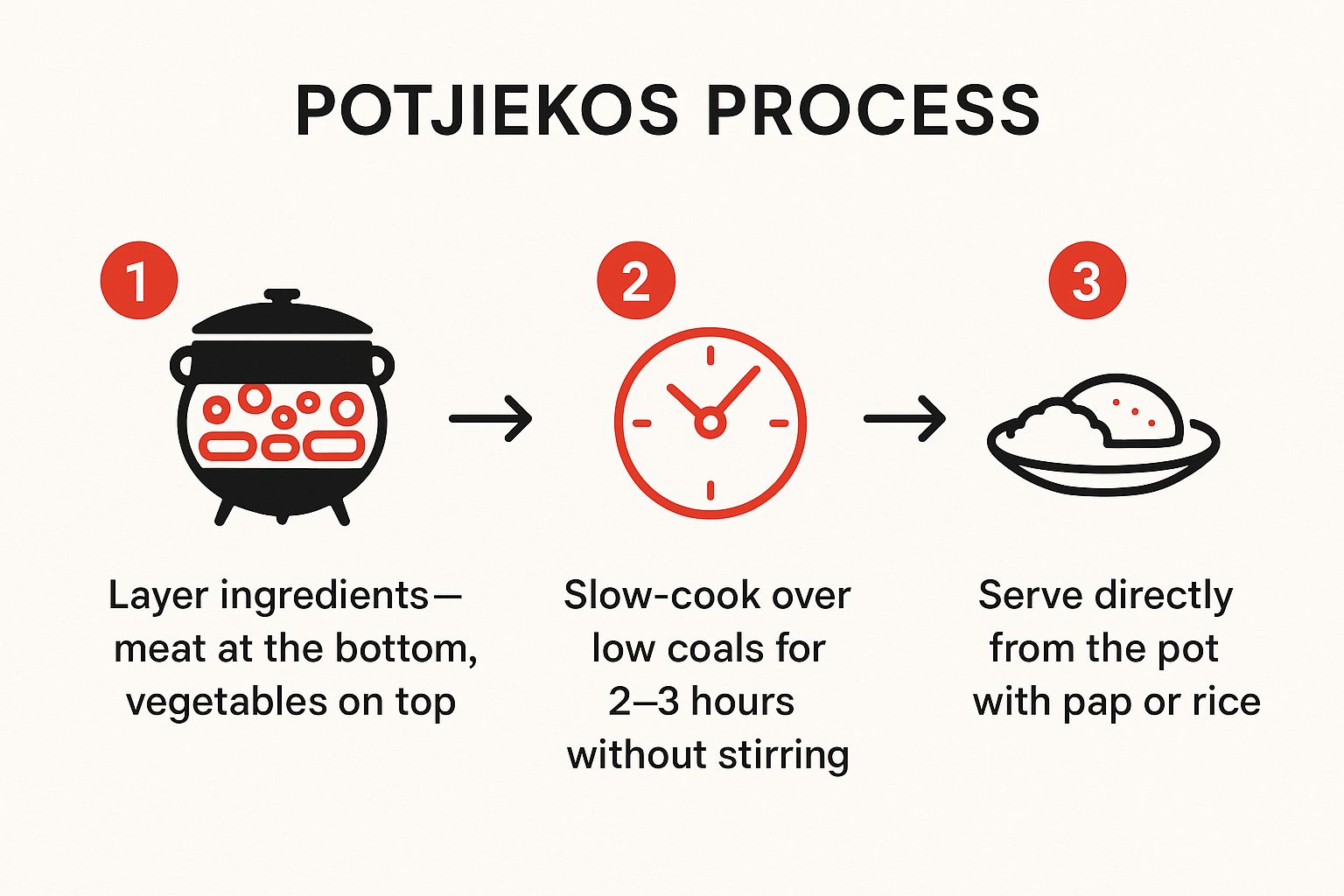 POTJIEKOS PROCESS

1

Layer ingredients— meat at the bottom, vegetables on top

2

Slow-cook over low coals for 2–3 hours without stirring

3

Serve directly from the pot with pap or rice