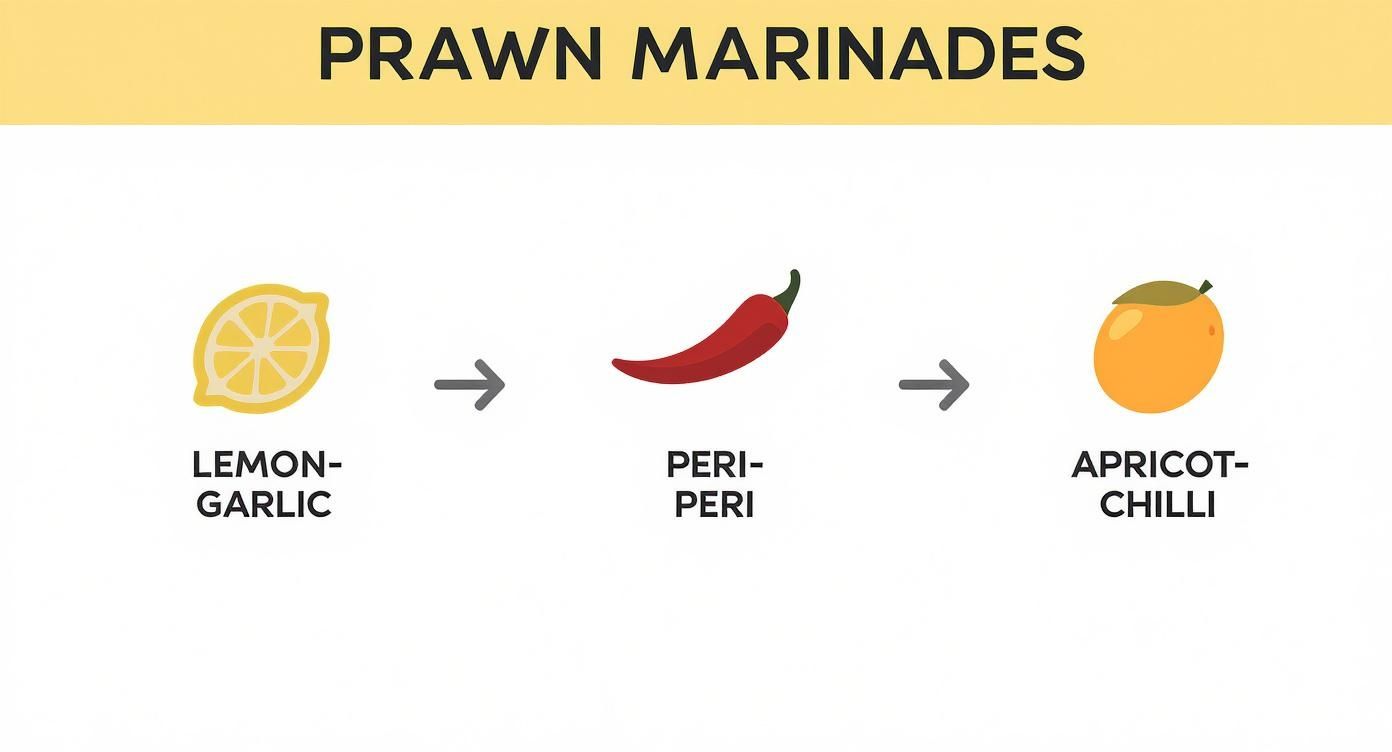 PRAWN MARINADES

LEMON-GARLIC

PERI-PERI

APRICOT-CHILLI