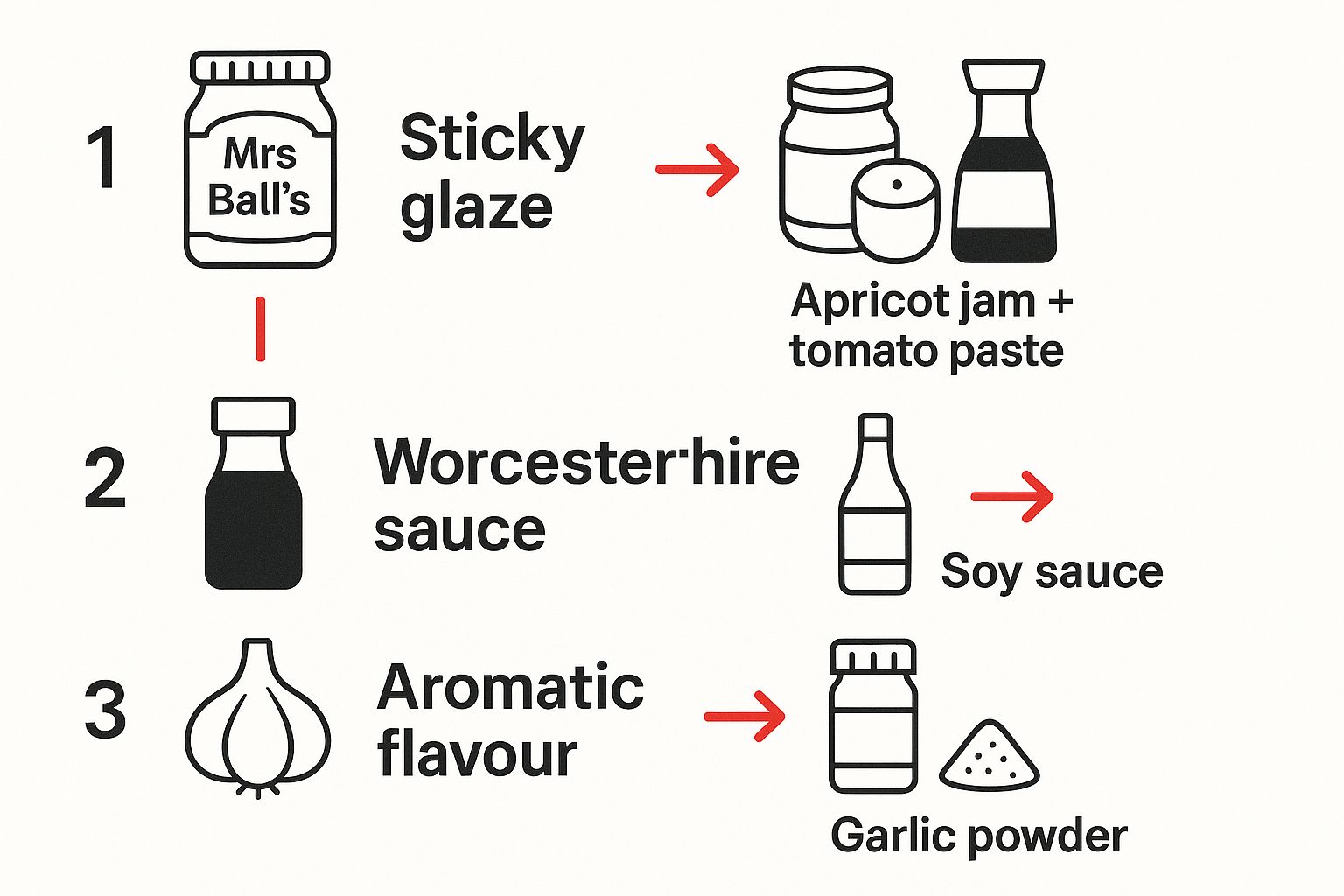 1

Mrs Ball's

Sticky glaze

Apricot jam + tomato paste

2

Worcester·hire sauce

Soy sauce

3

Aromatic flavour

Garlic powder