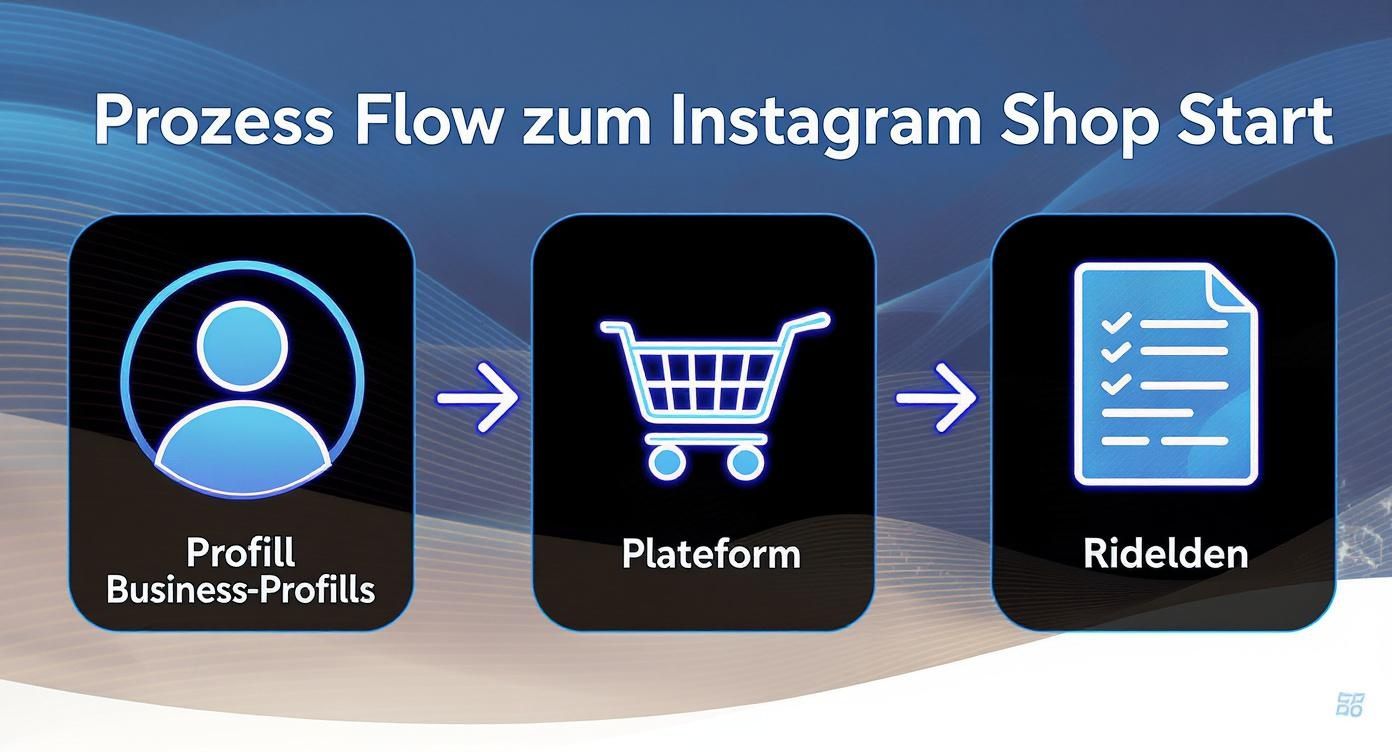 Prozess Flow zum Instagram Shop Start

Profill
Business-Profills

Plateform

Ridelden