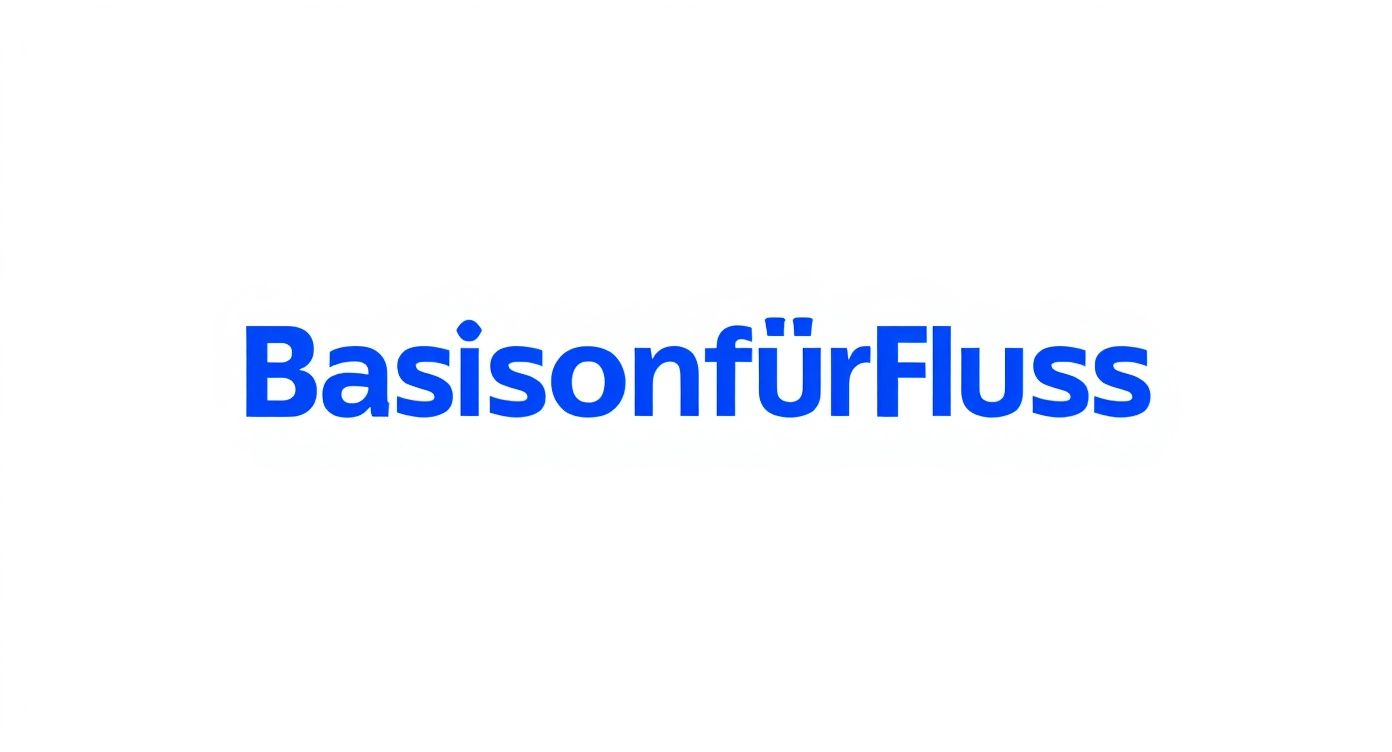 BasisonfürFluss