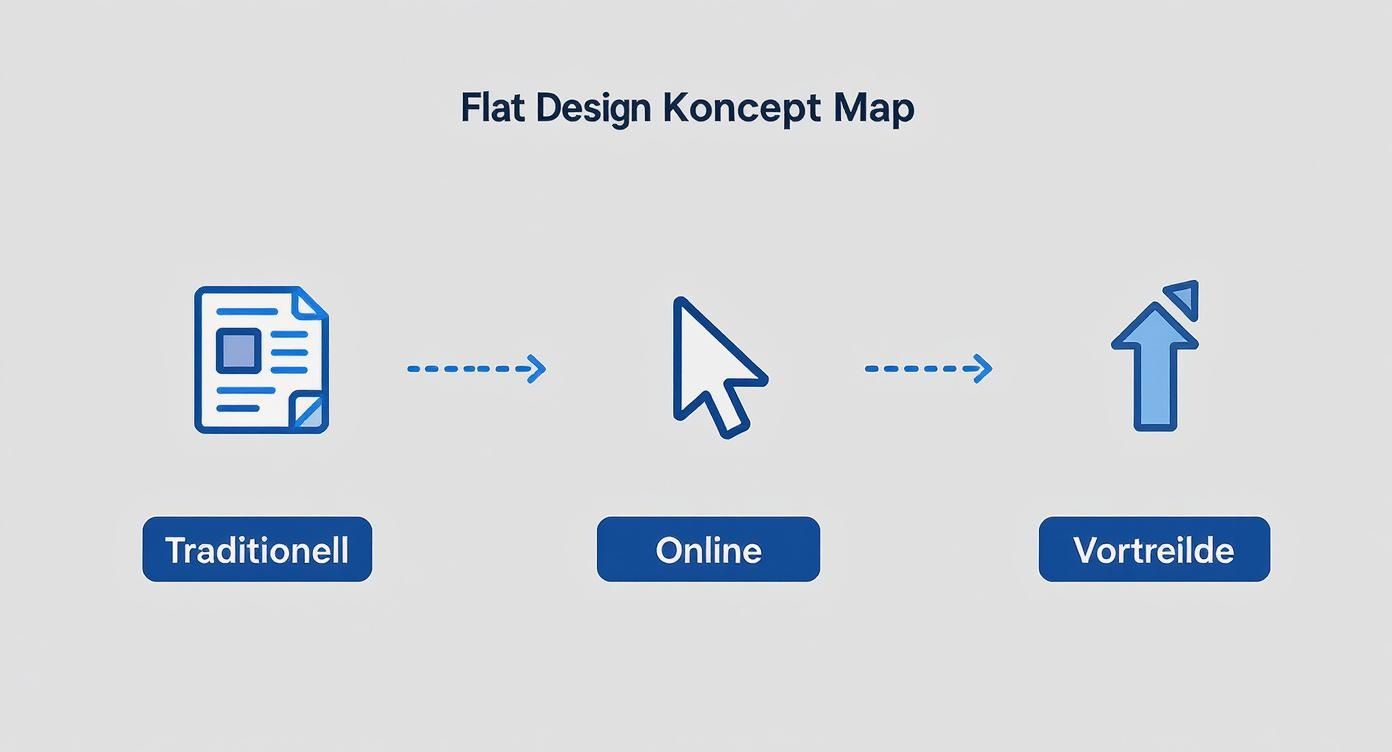 Flat Design Koncept Map

Traditionell

Online

Vortreilde