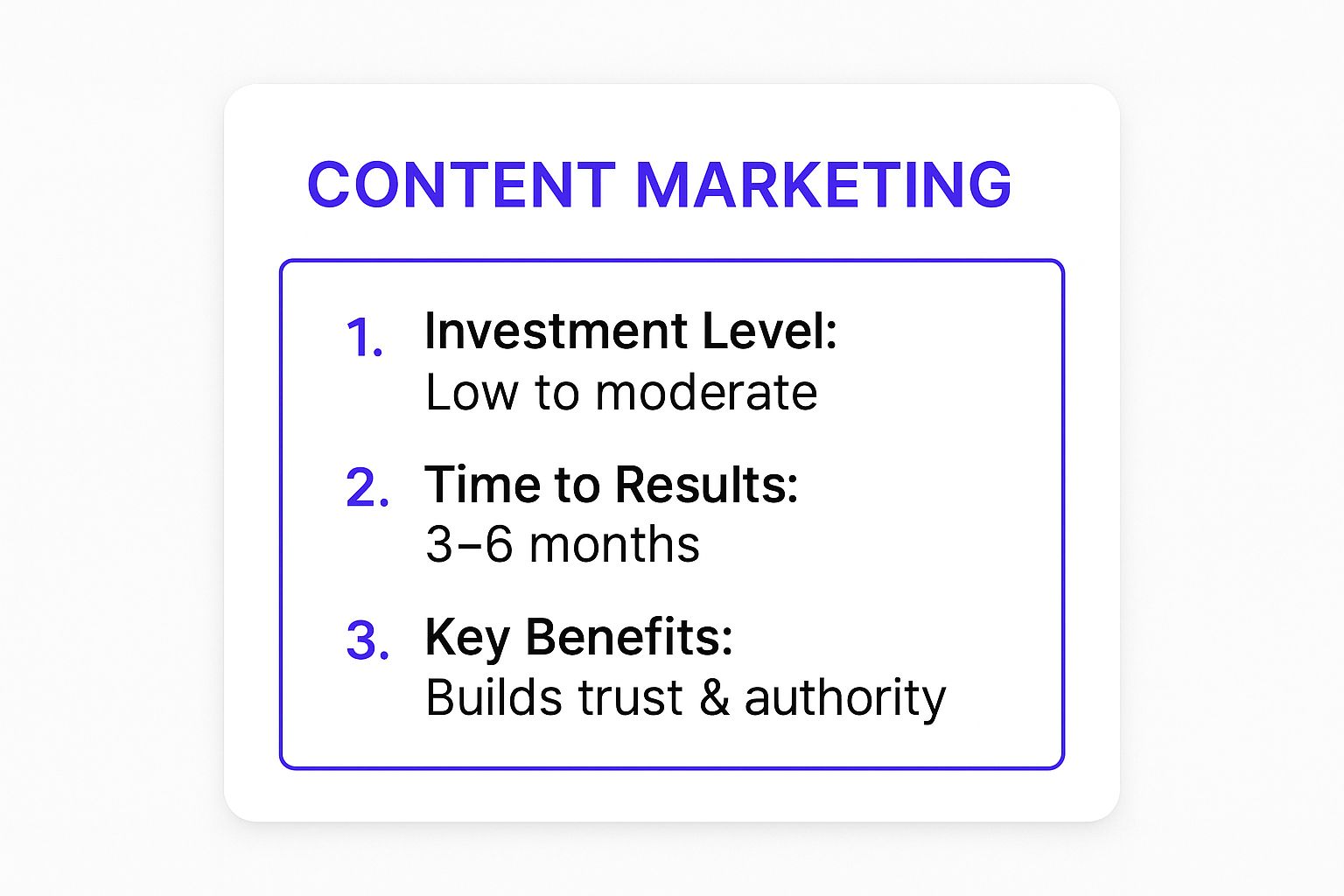 CONTENT MARKETING

1. Investment Level:
Low to moderate

2. Time to Results:
3–6 months

3. Key Benefits:
Builds trust & authority