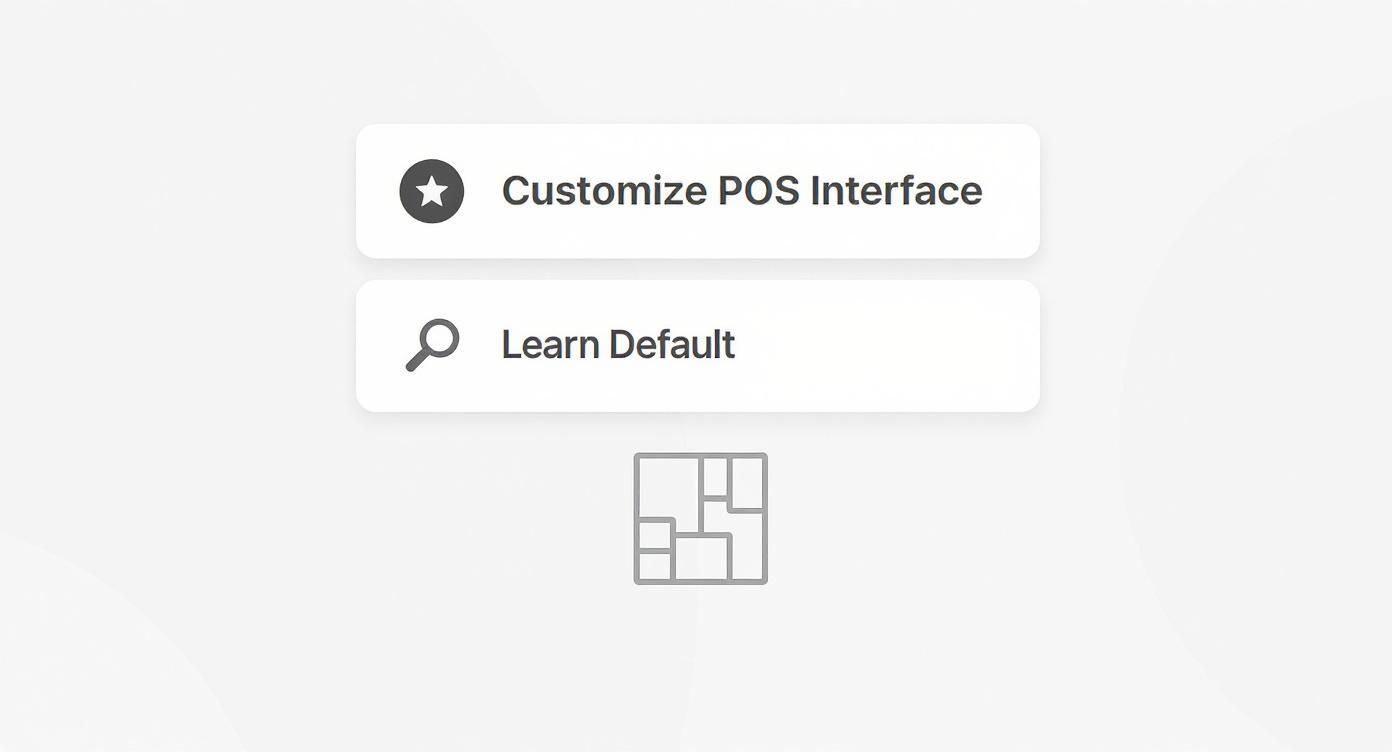 Customize POS Interface

Learn Default