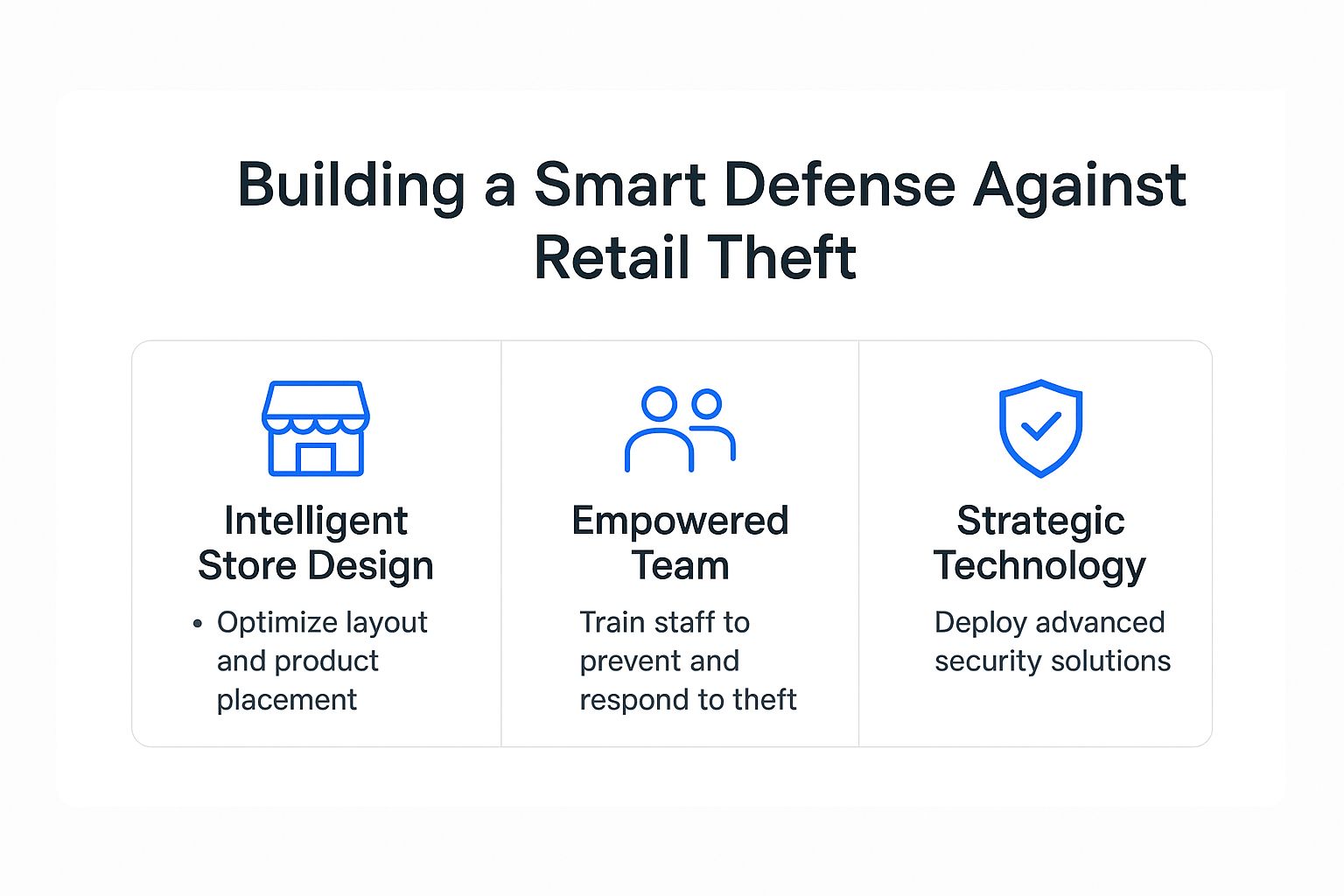 Building a Smart Defense Against Retail Theft

Intelligent Store Design

• Optimize layout and product placement

Empowered Team

Train staff to prevent and respond to theft

Strategic Technology

Deploy advanced security solutions