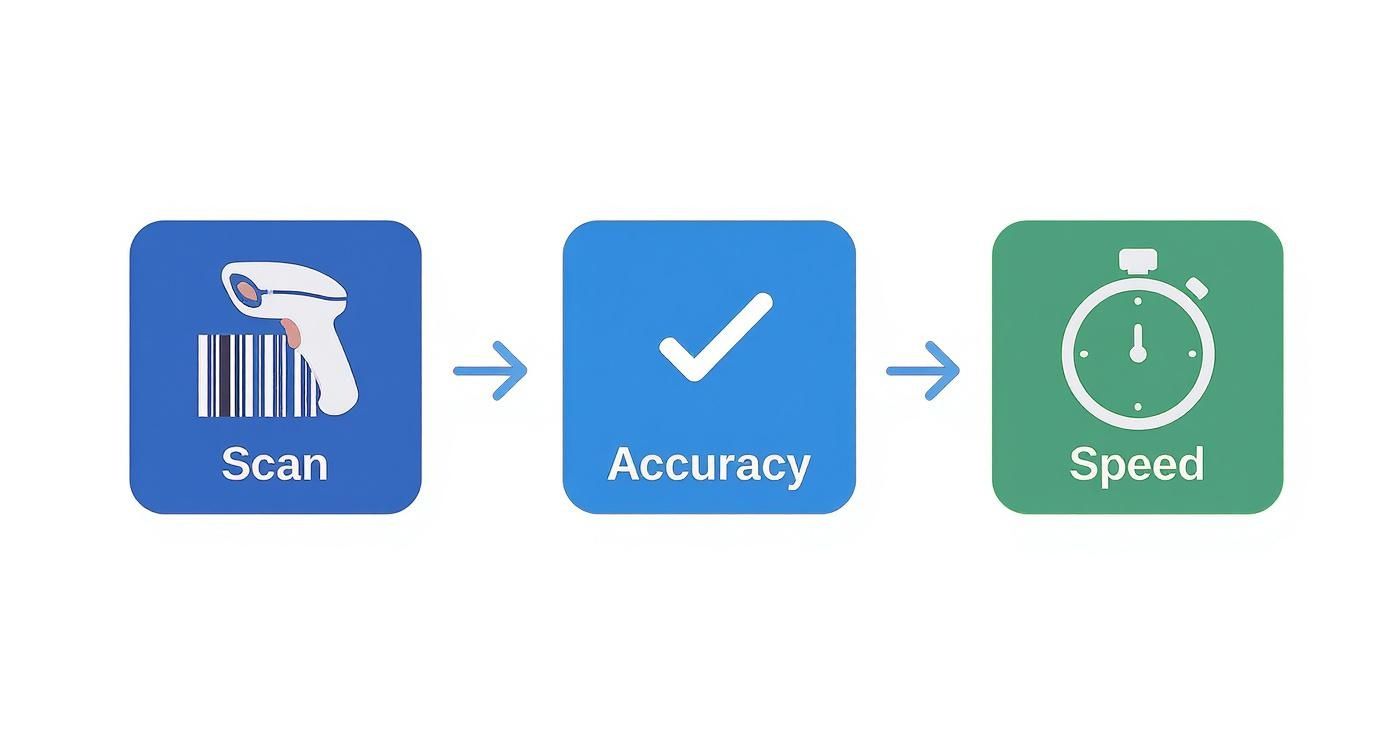 Scan

Accuracy

Speed