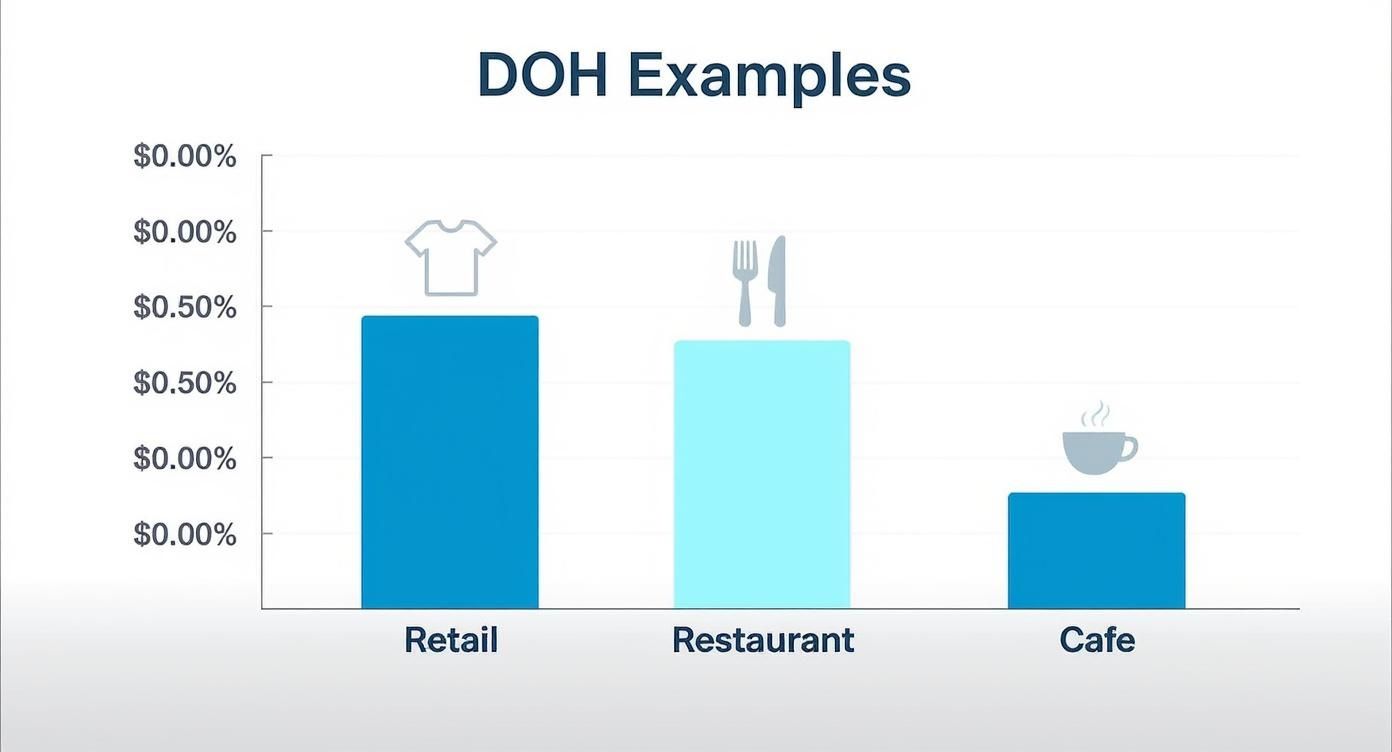 DOH Examples

$0.00%
$0.00%
$0.50%
$0.50%
$0.00%
$0.00%

Retail
Restaurant
Cafe