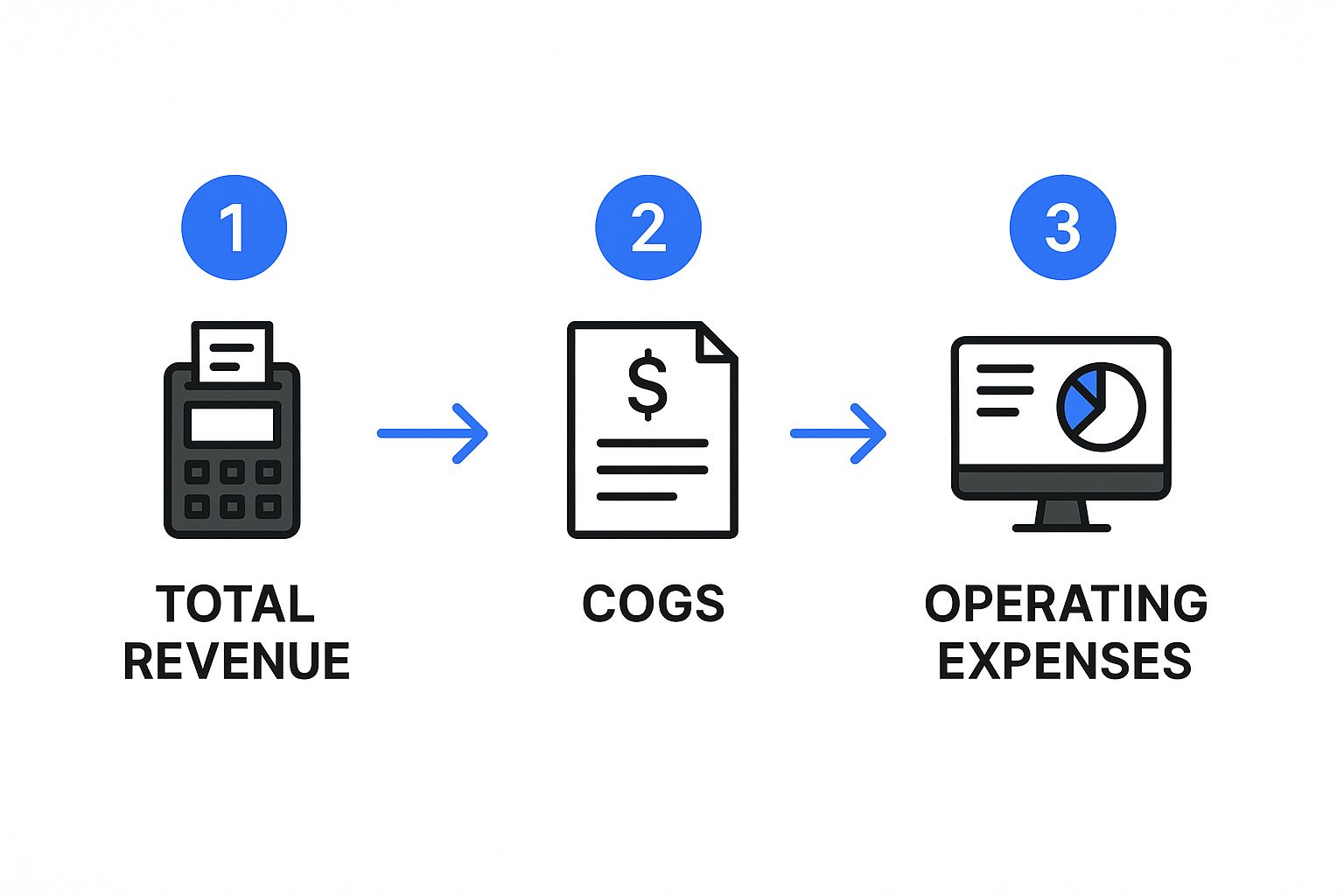 1

TOTAL REVENUE

2

$

COGS

3

OPERATING EXPENSES