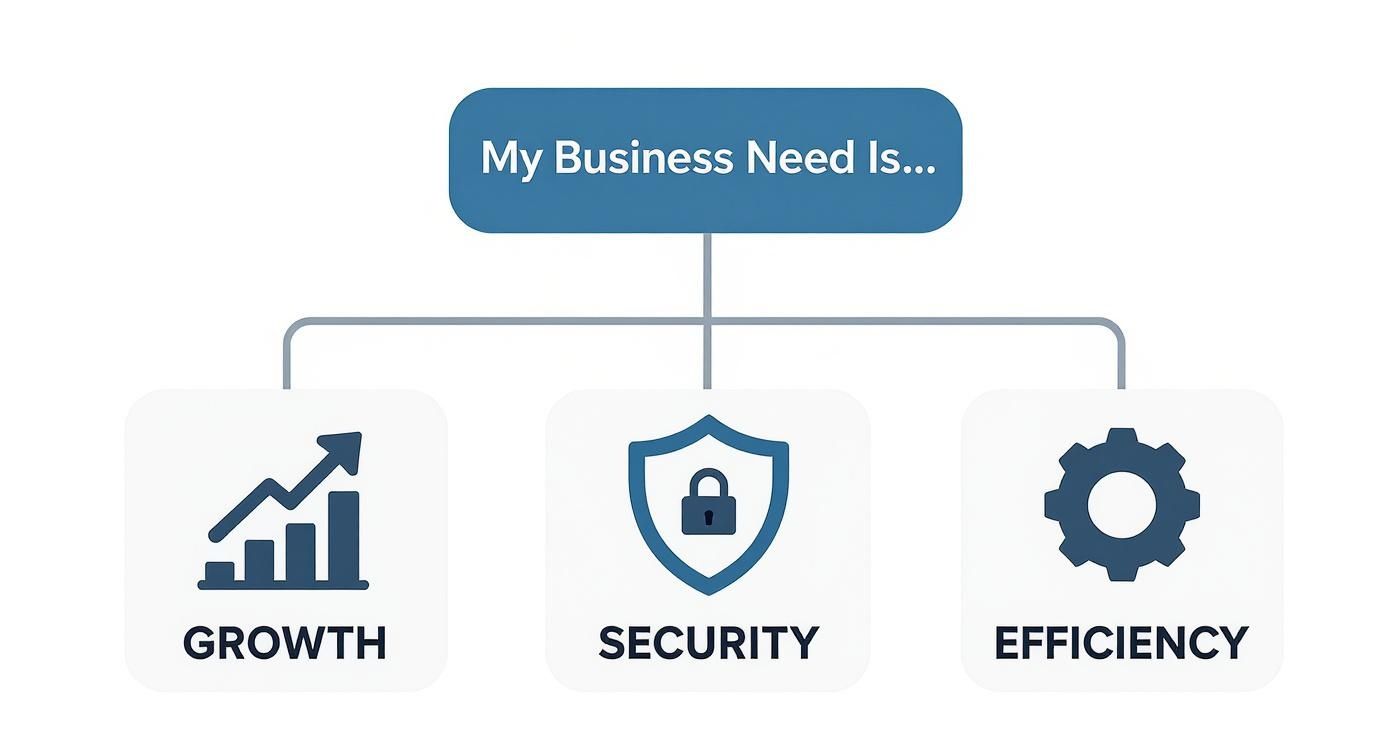 My Business Need Is...

GROWTH

SECURITY

EFFICIENCY