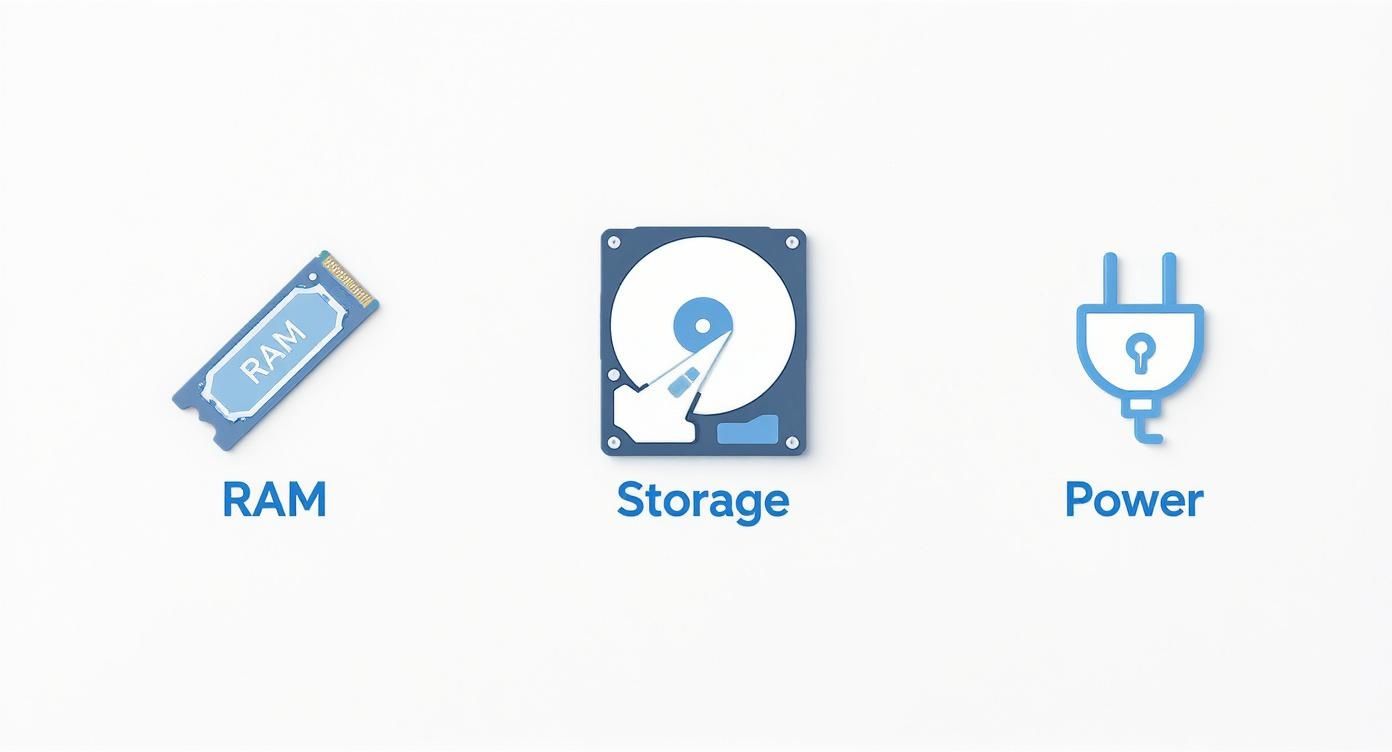 RAM

RAM

Storage

Power