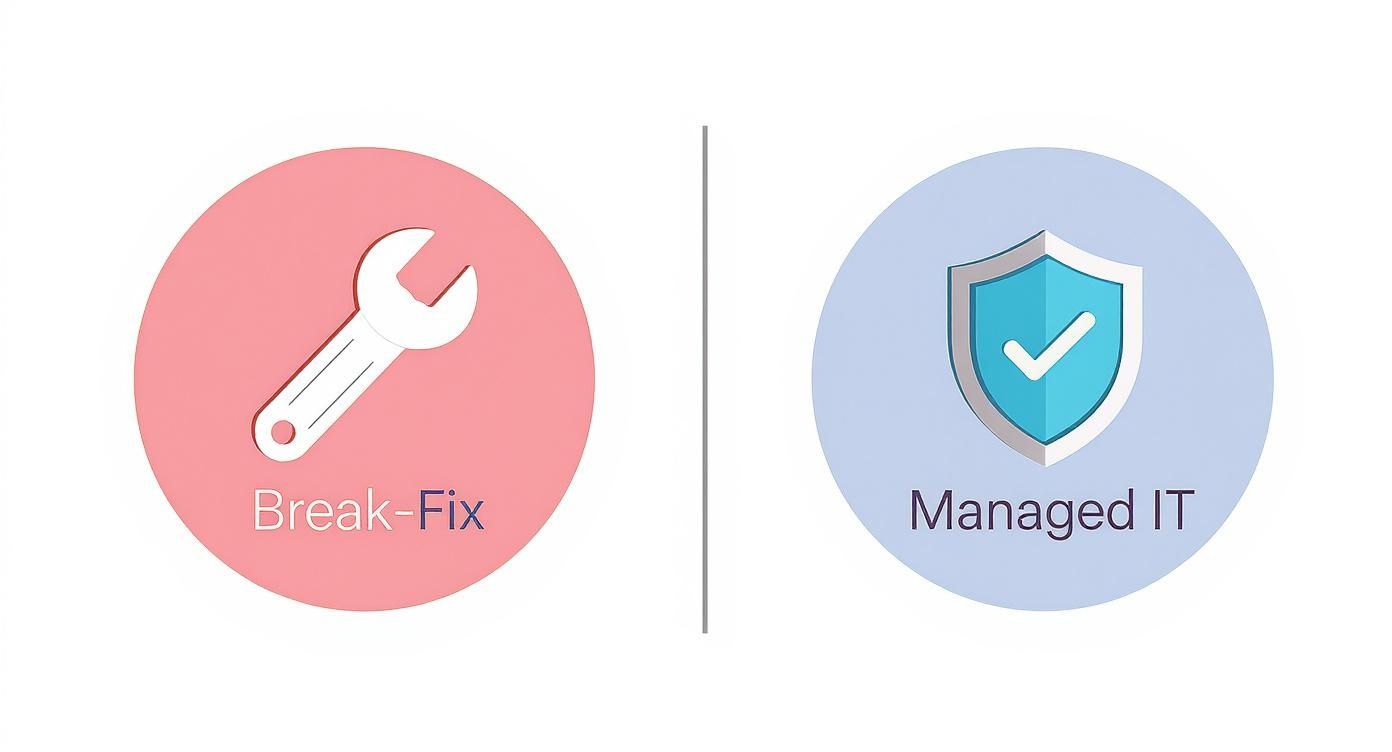 Break-Fix

Managed IT