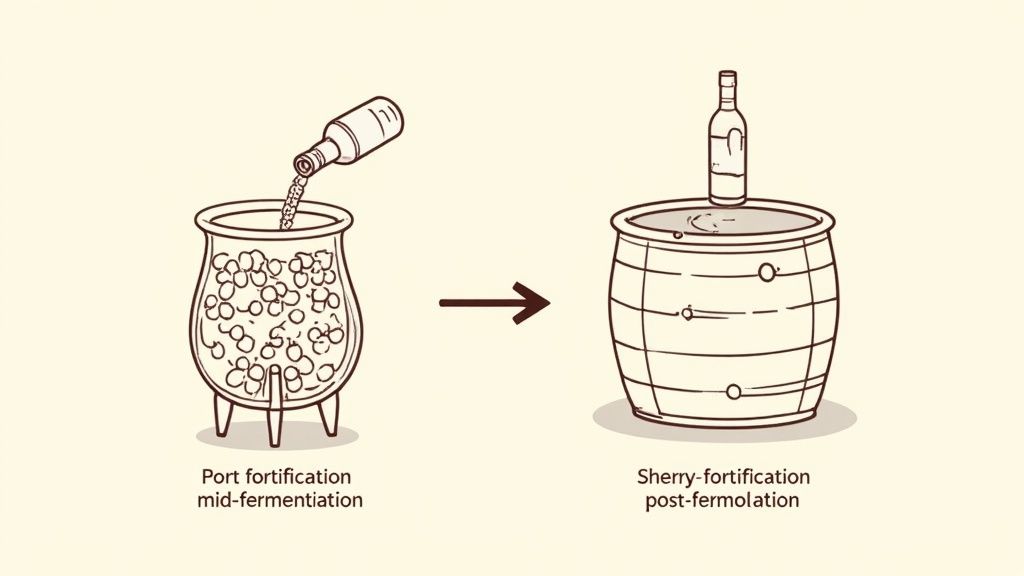 Port fortification
mid-fermentiation

Sherry-fortification
post-fermolation