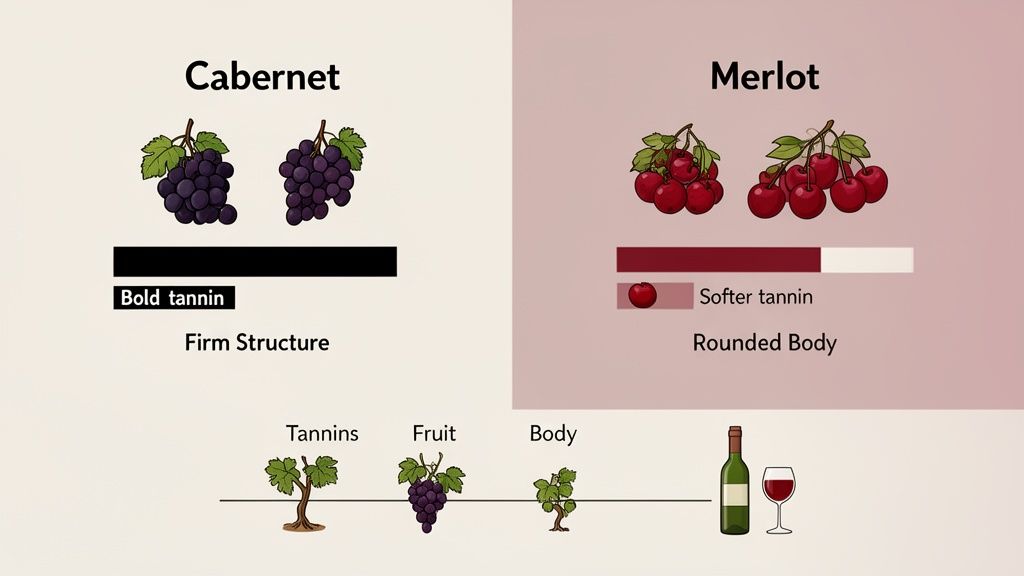 Cabernet

Bold tannin

Firm Structure

Merlot

Softer tannin

Rounded Body

Tannins

Fruit

Body