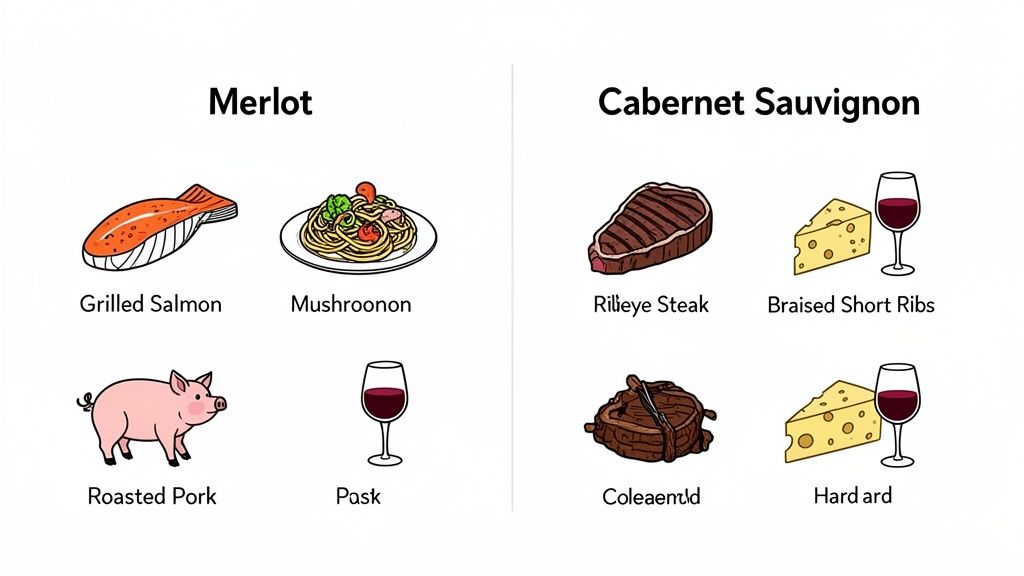 Merlot

Grilled Salmon

Mushroonon

Roasted Pork

Pask

Cabernet Sauvignon

Rilieye Steak

Braised Short Ribs

Coleaenuld

Hard ard