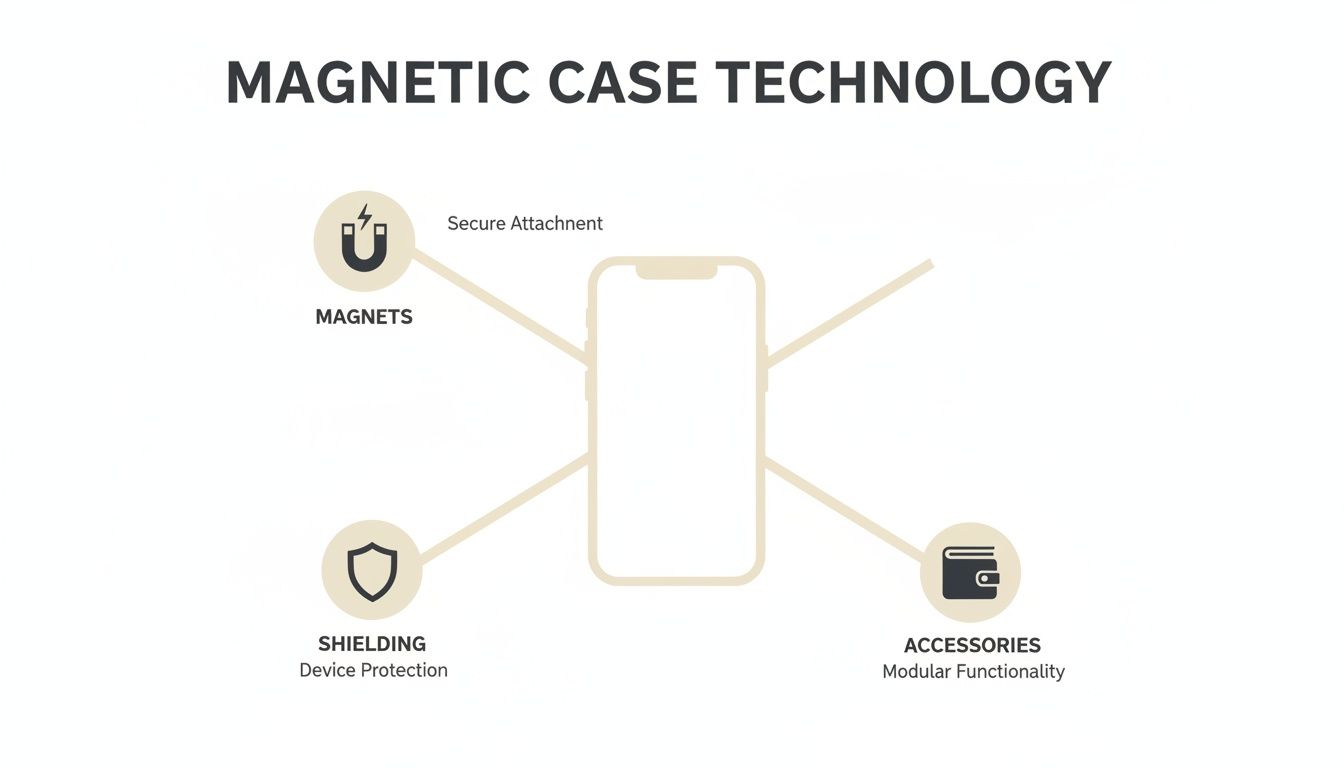 MAGNETIC CASE TECHNOLOGY

Secure Attachment

MAGNETS

SHIELDING
Device Protection

ACCESSORIES
Modular Functionality