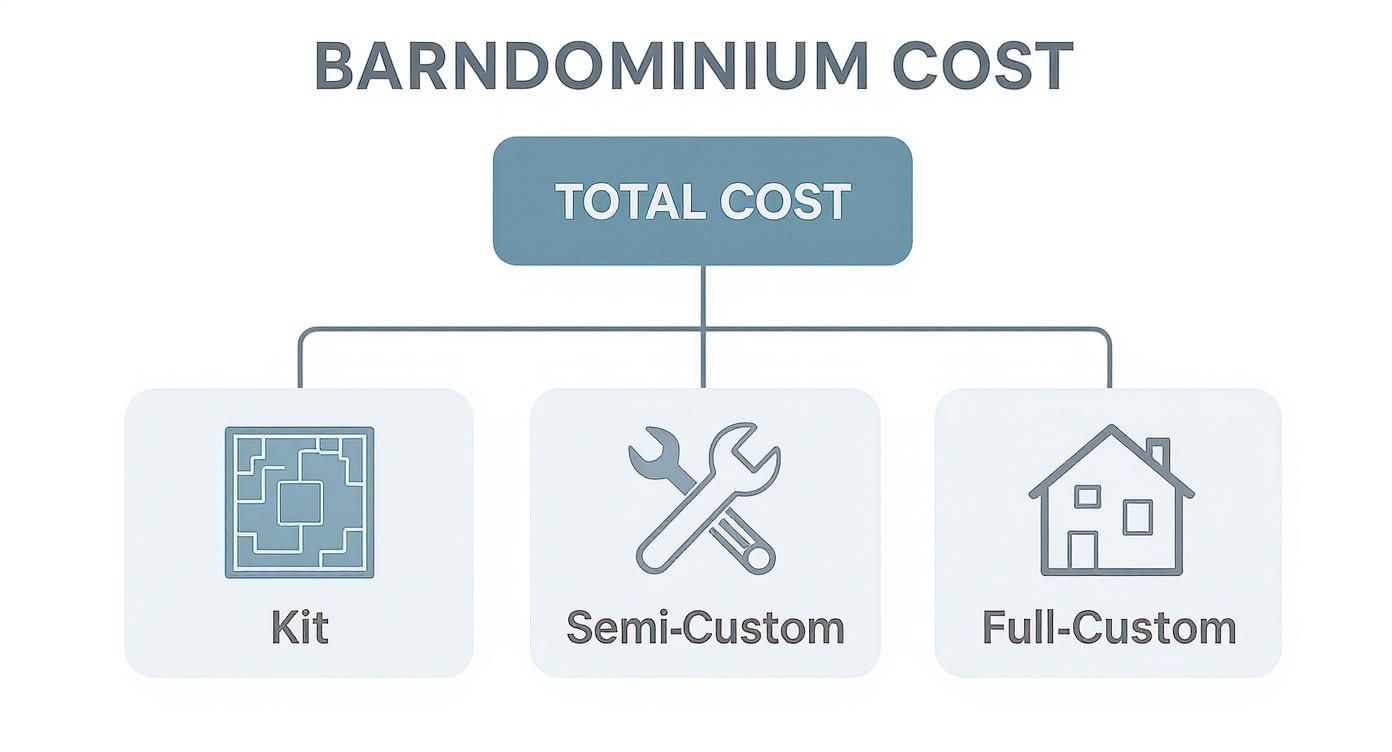 BARNDOMINIUM COST

TOTAL COST

Kit

Semi-Custom

Full-Custom