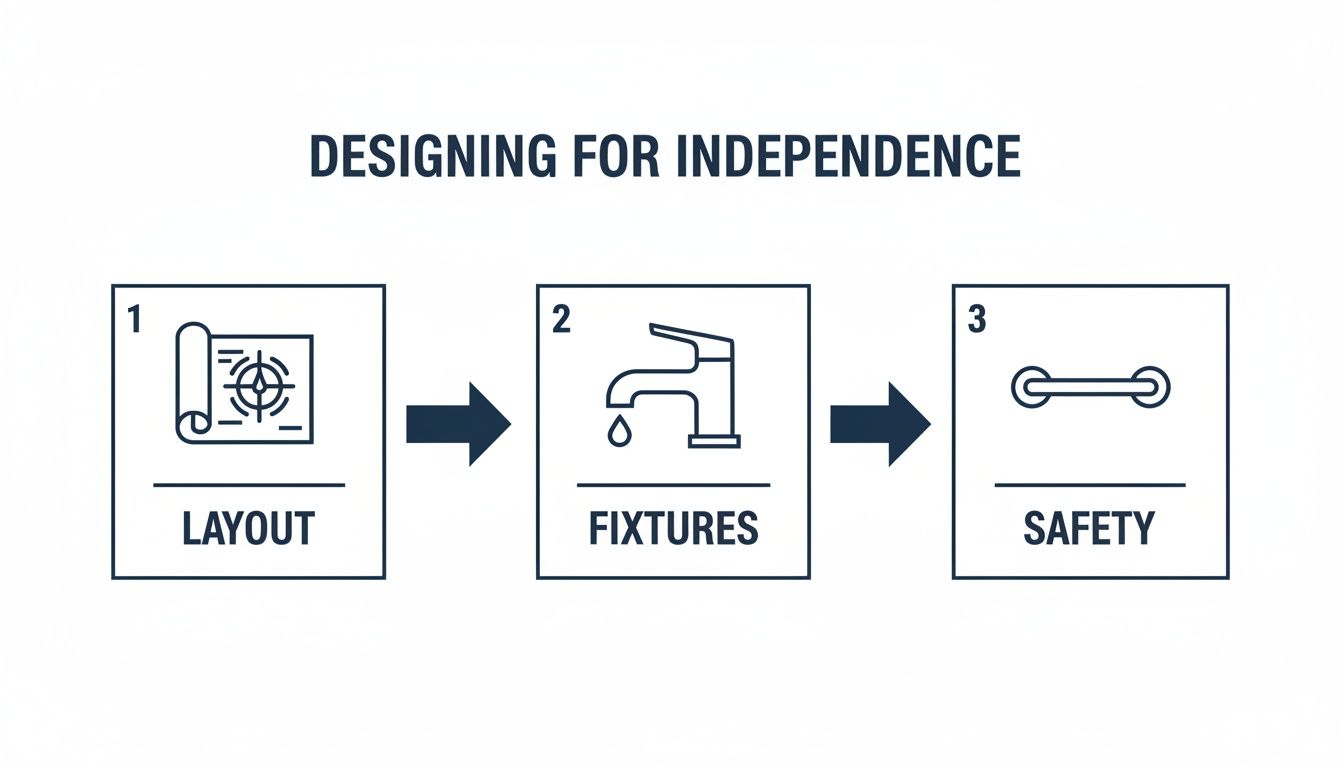 DESIGNING FOR INDEPENDENCE

1

LAYOUT

2

FIXTURES

3

SAFETY