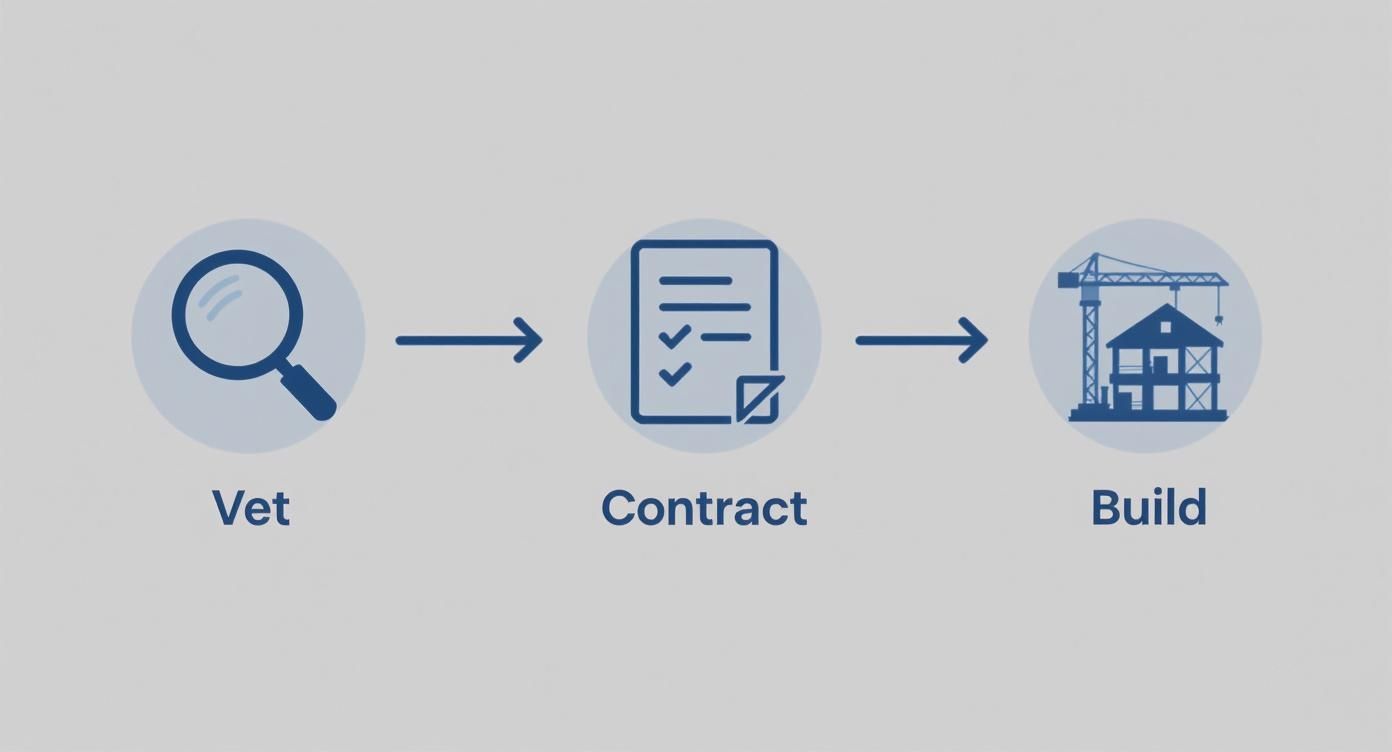 Vet

Contract

Build