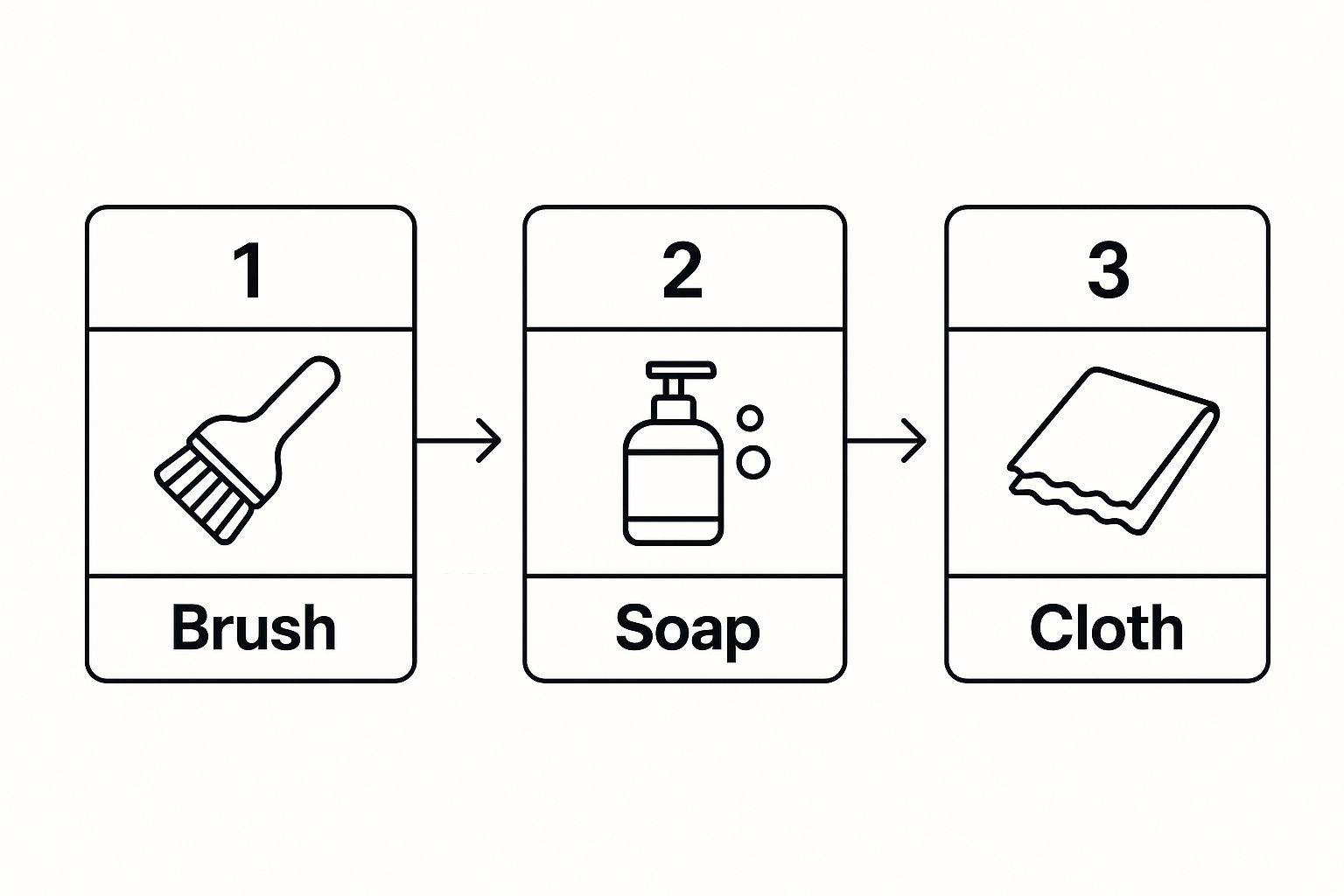 1
Brush

2
Soap

3
Cloth