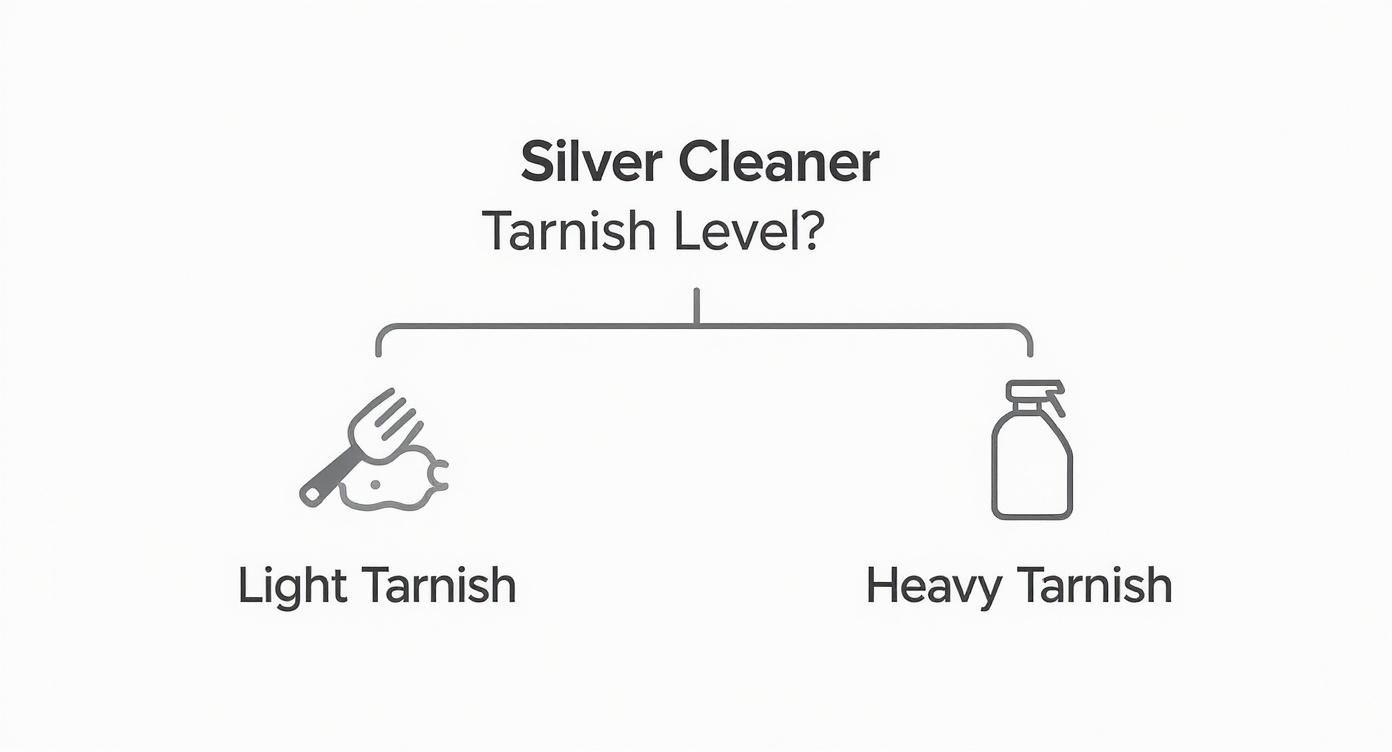 Silver Cleaner
Tarnish Level?

Light Tarnish

Heavy Tarnish