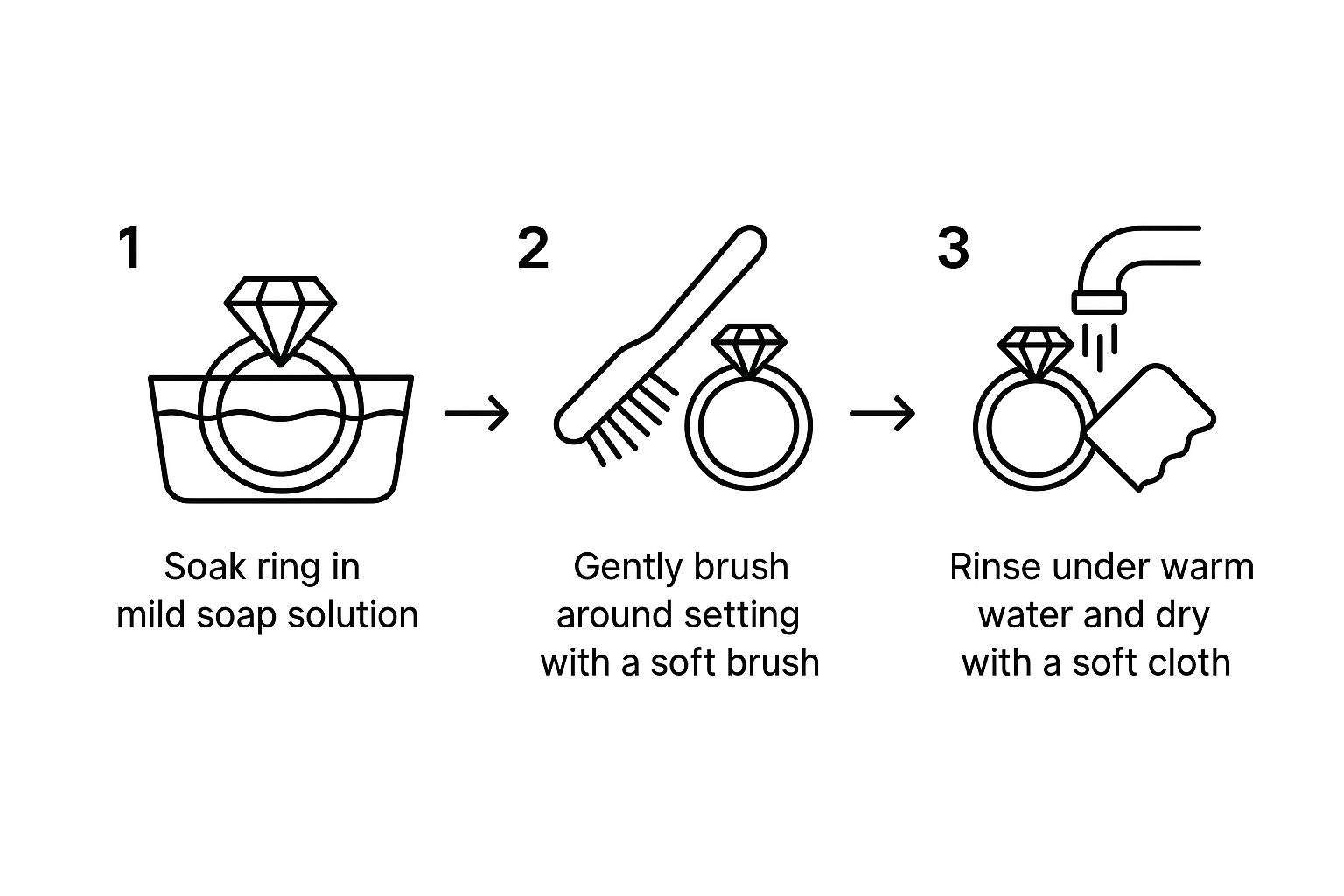 1

Soak ring in mild soap solution

2

Gently brush around setting with a soft brush

3

Rinse under warm water and dry with a soft cloth