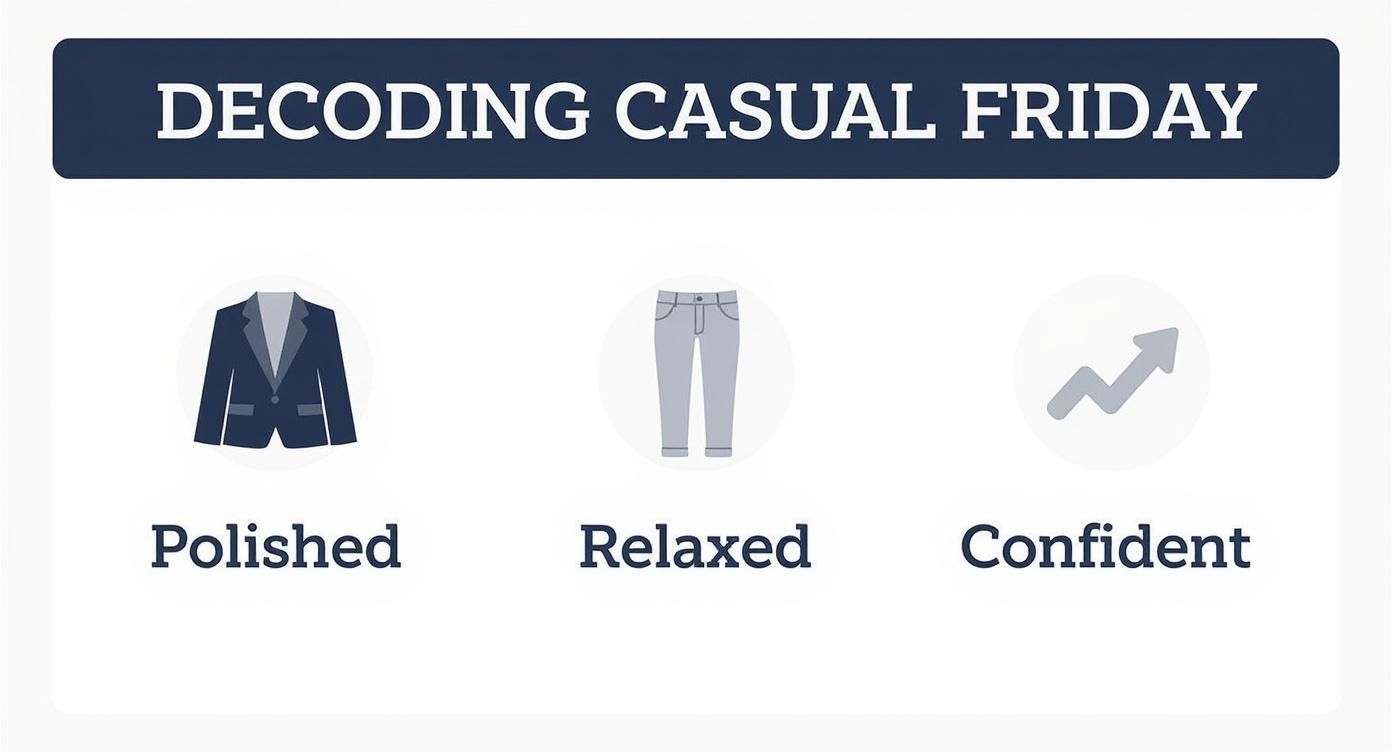 DECODING CASUAL FRIDAY

Polished

Relaxed

Confident