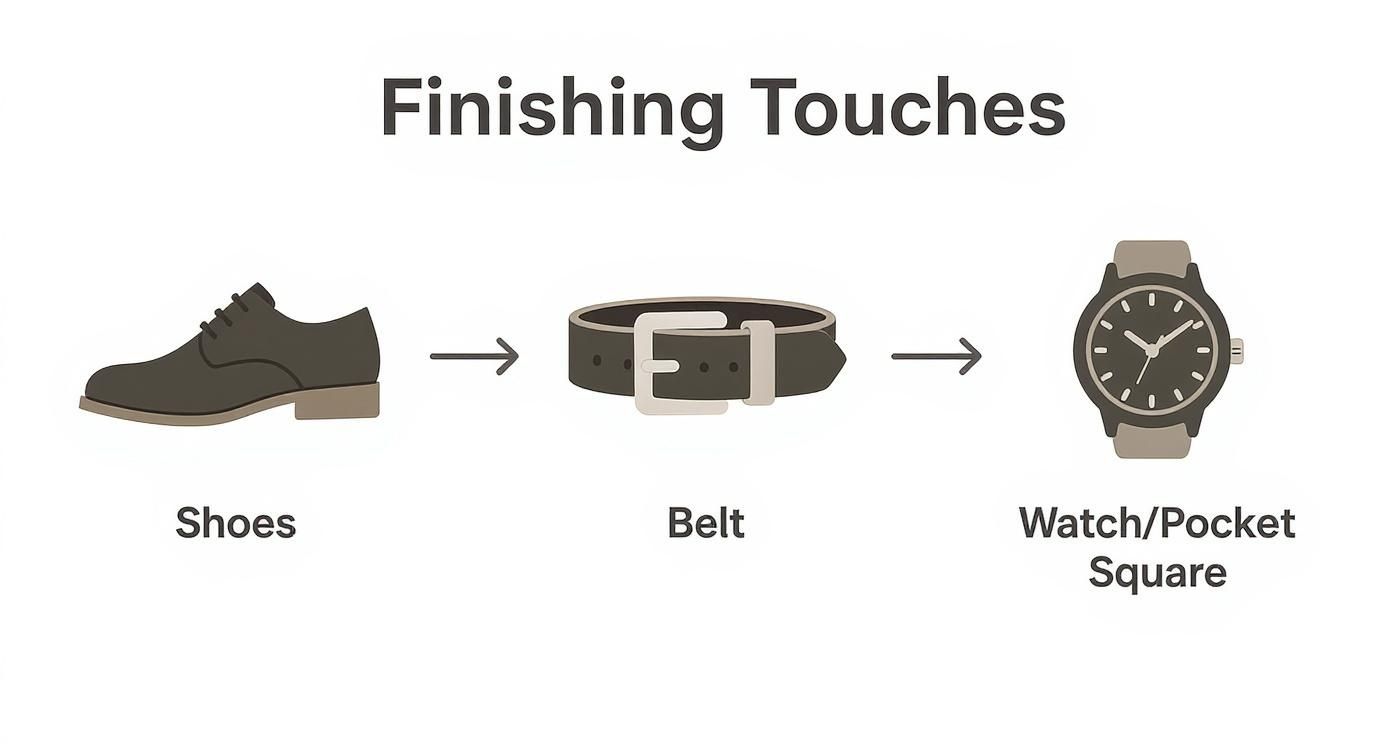 Finishing Touches

Shoes

Belt

Watch/Pocket Square