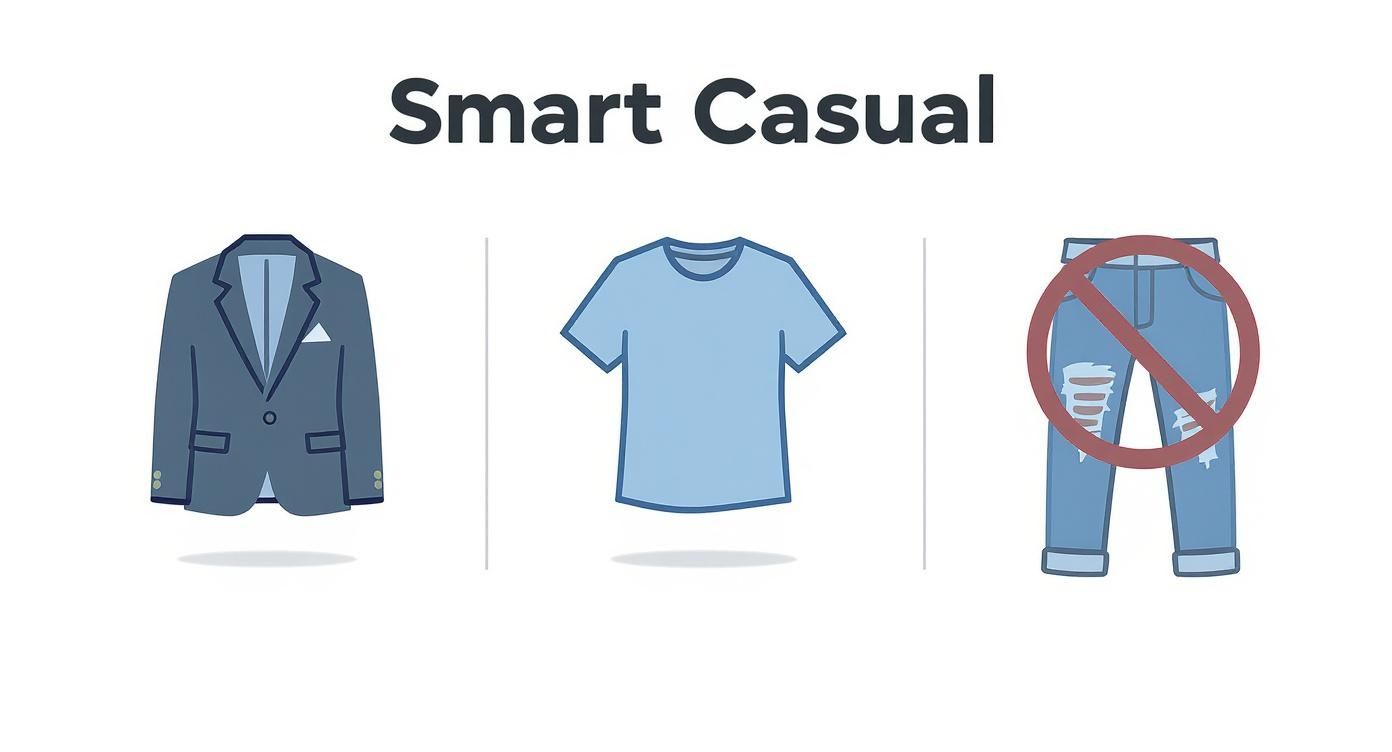 Smart Casual