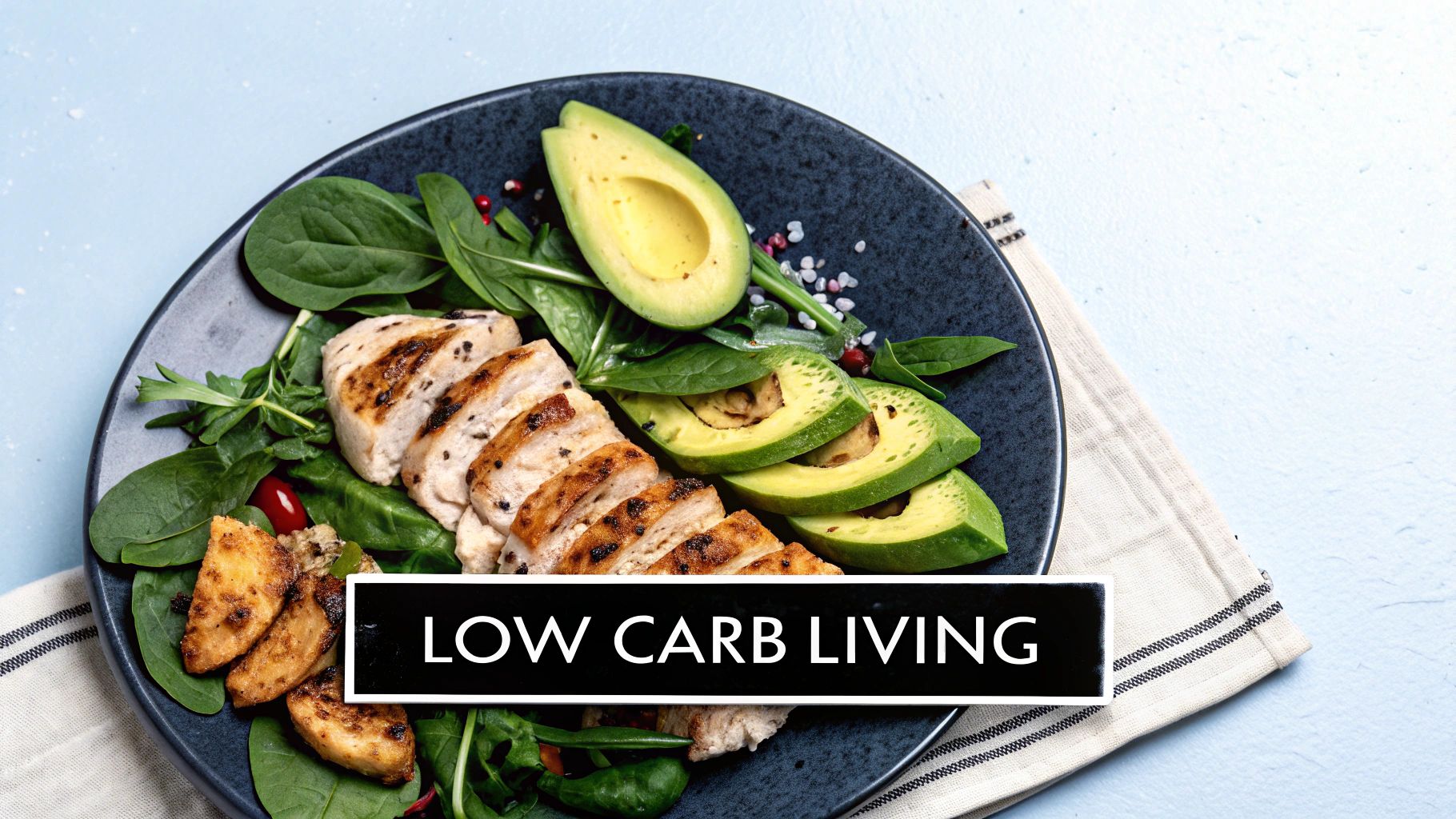 LOW CARB LIVING