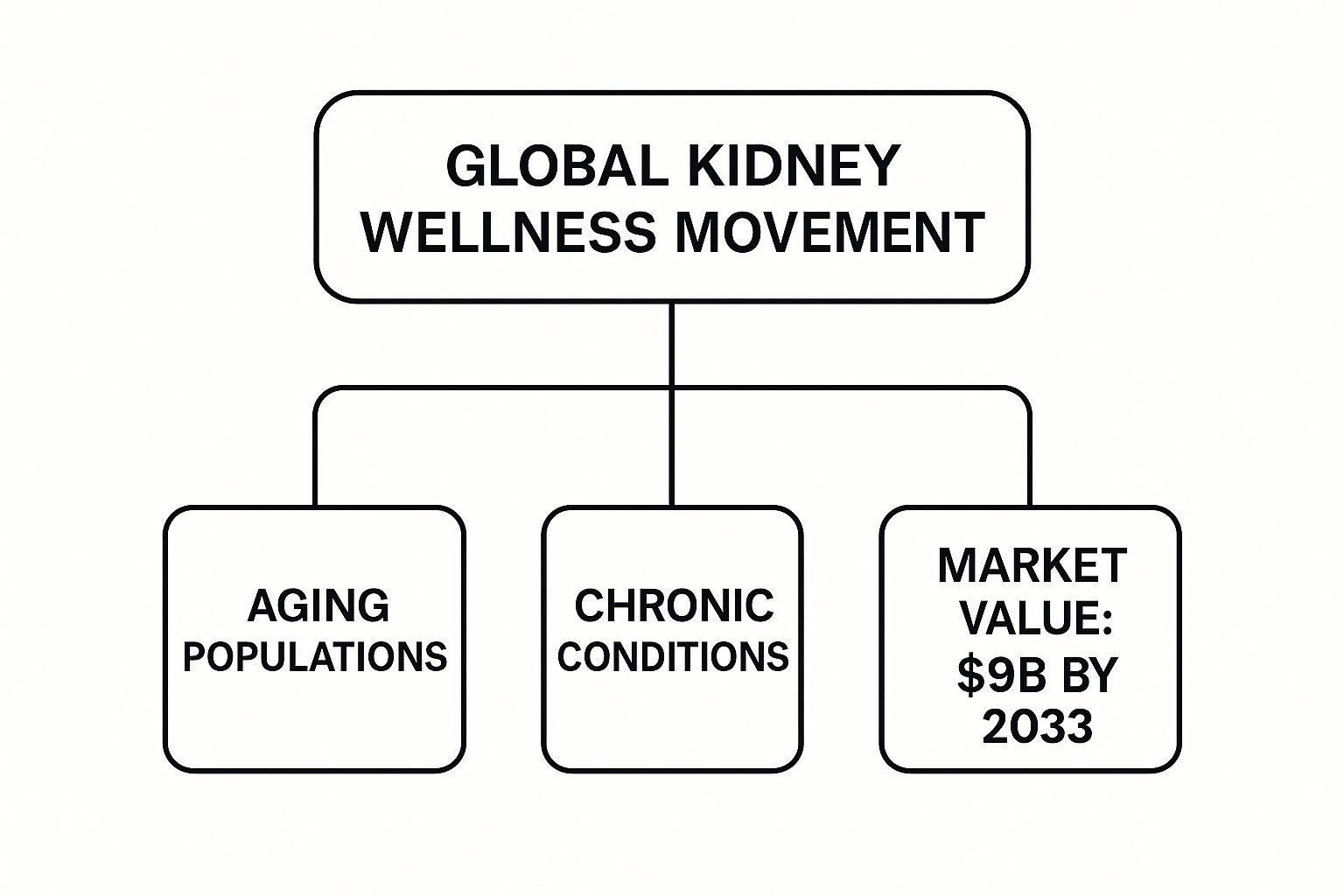 GLOBAL KIDNEY WELLNESS MOVEMENT

AGING POPULATIONS

CHRONIC CONDITIONS

MARKET VALUE: \$9B BY 2033