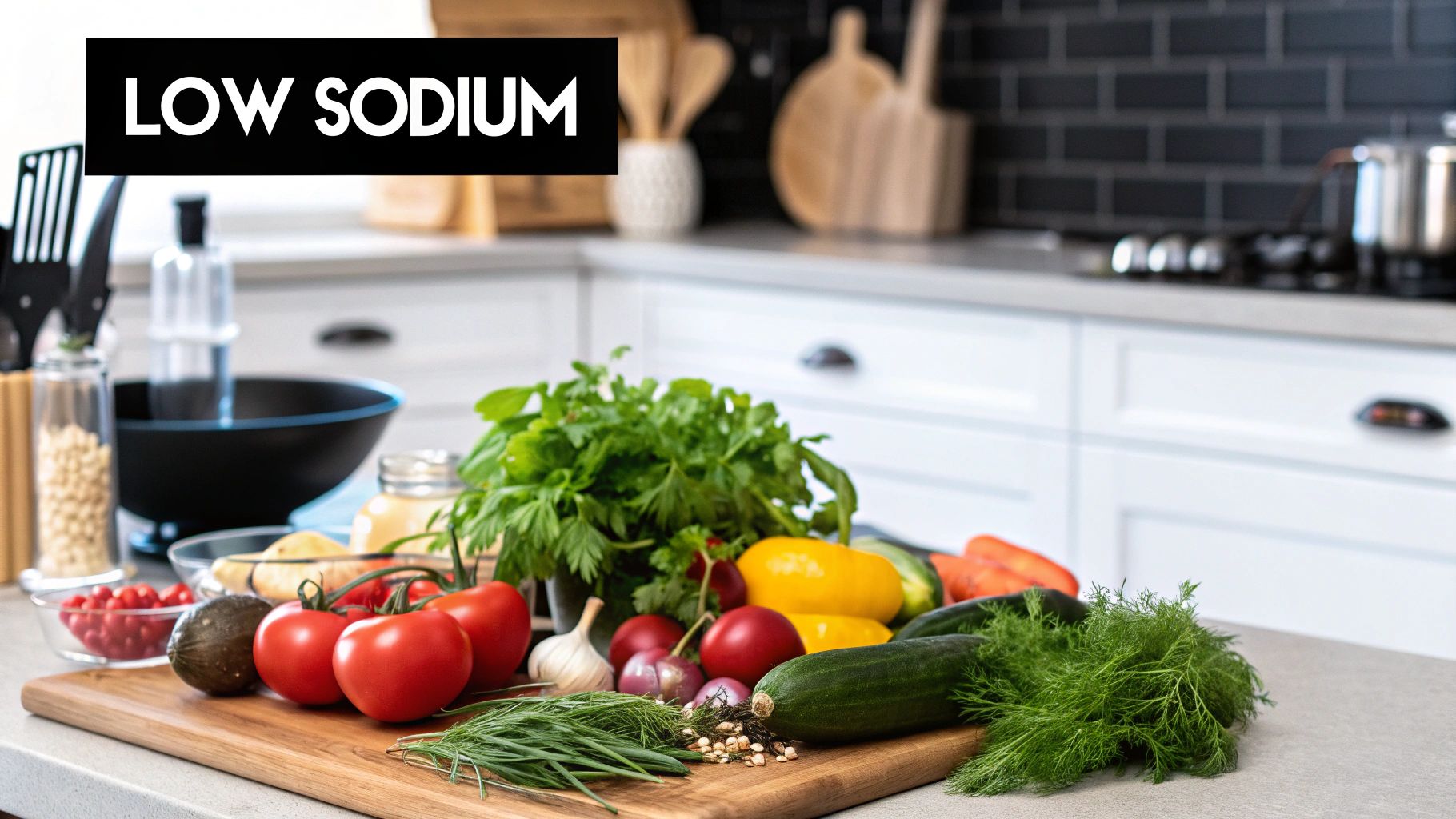 LOW SODIUM