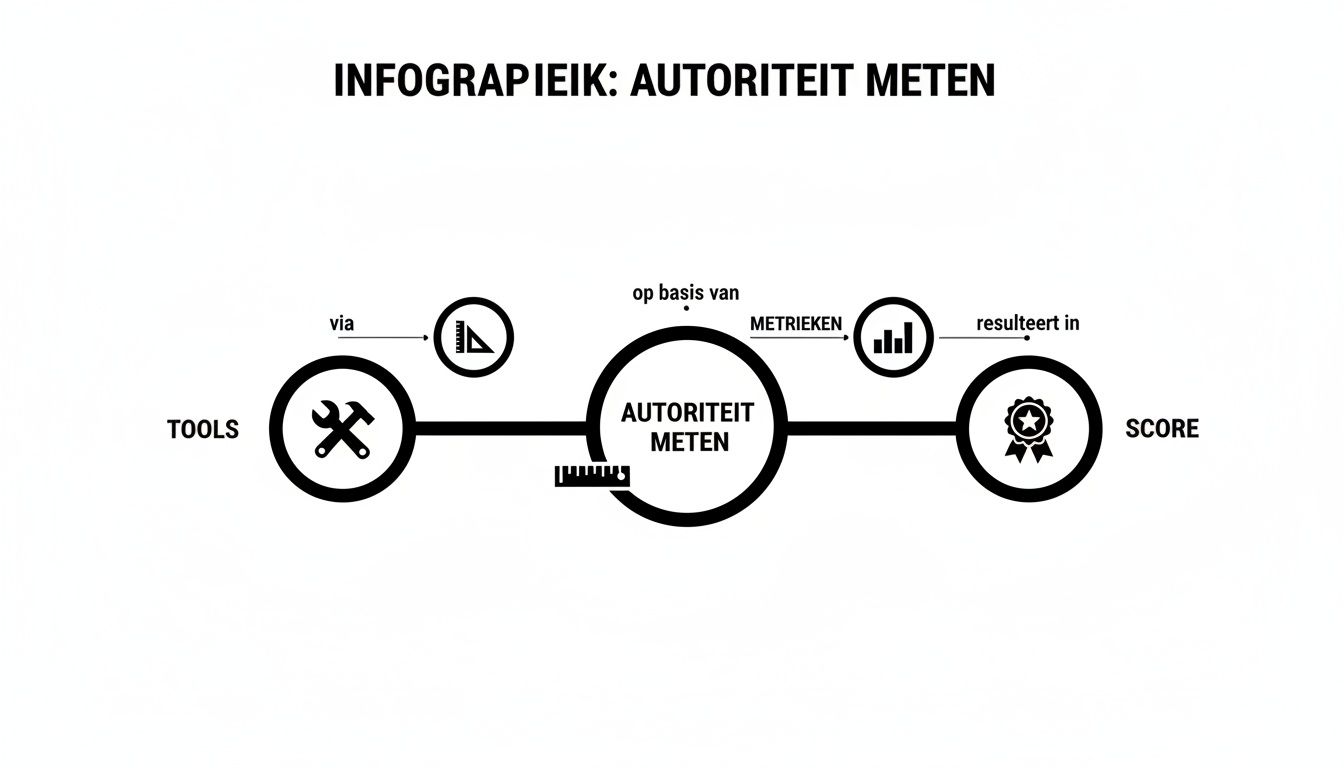 INFOGRAPIEIK: AUTORITEIT METEN

via

op basis van

METRIEKEN

resulteert in

TOOLS

AUTORITEIT METEN

SCORE