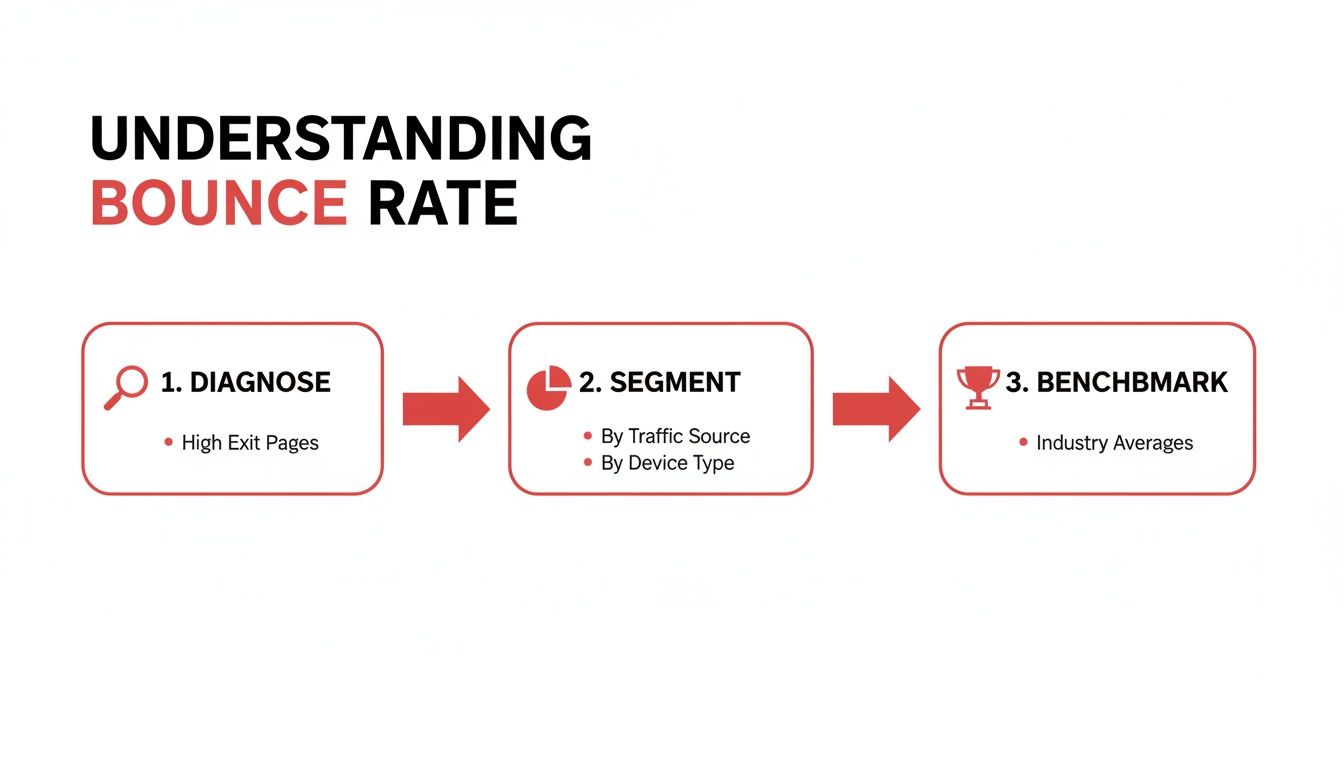 UNDERSTANDING
BOUNCE RATE

1. DIAGNOSE
• High Exit Pages

2. SEGMENT
• By Traffic Source
• By Device Type

3. BENCHBMARK
• Industry Averages