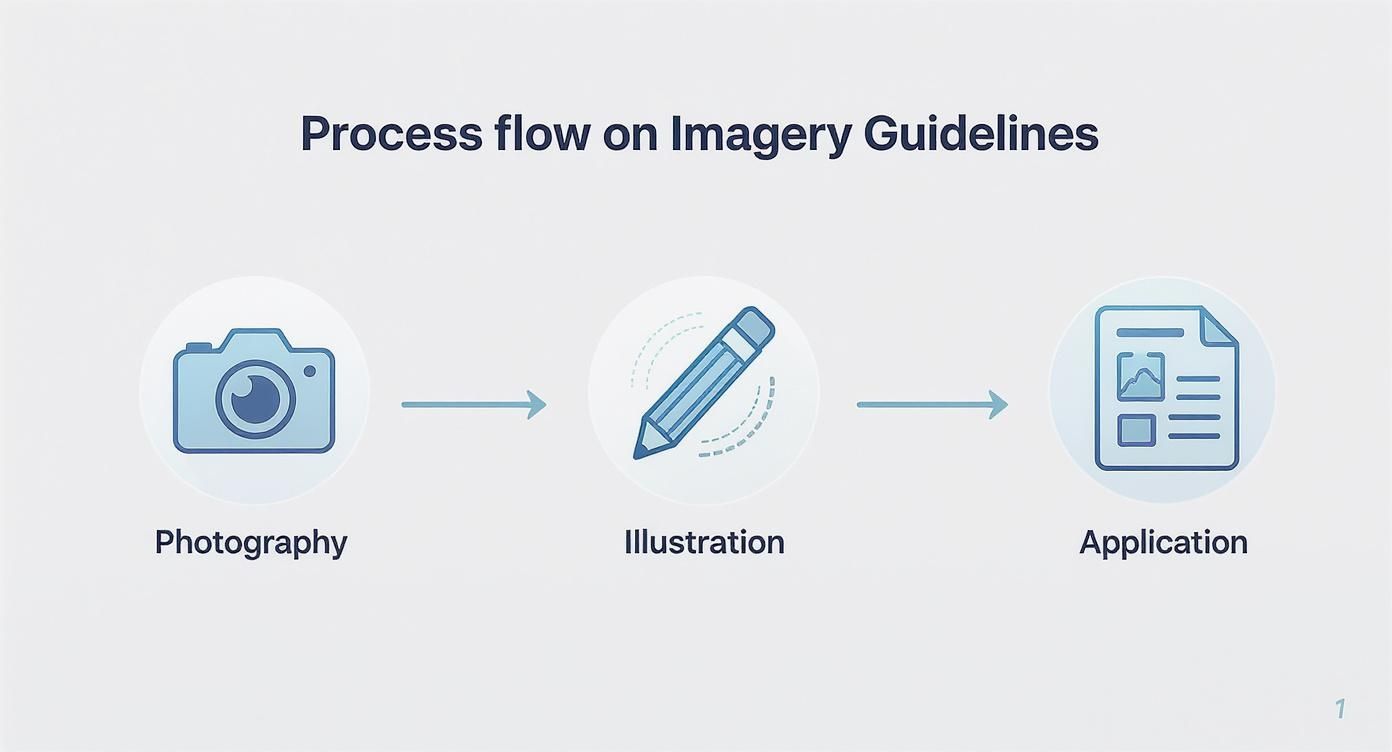 Process flow on Imagery Guidelines

Photography

Illustration

Application

1