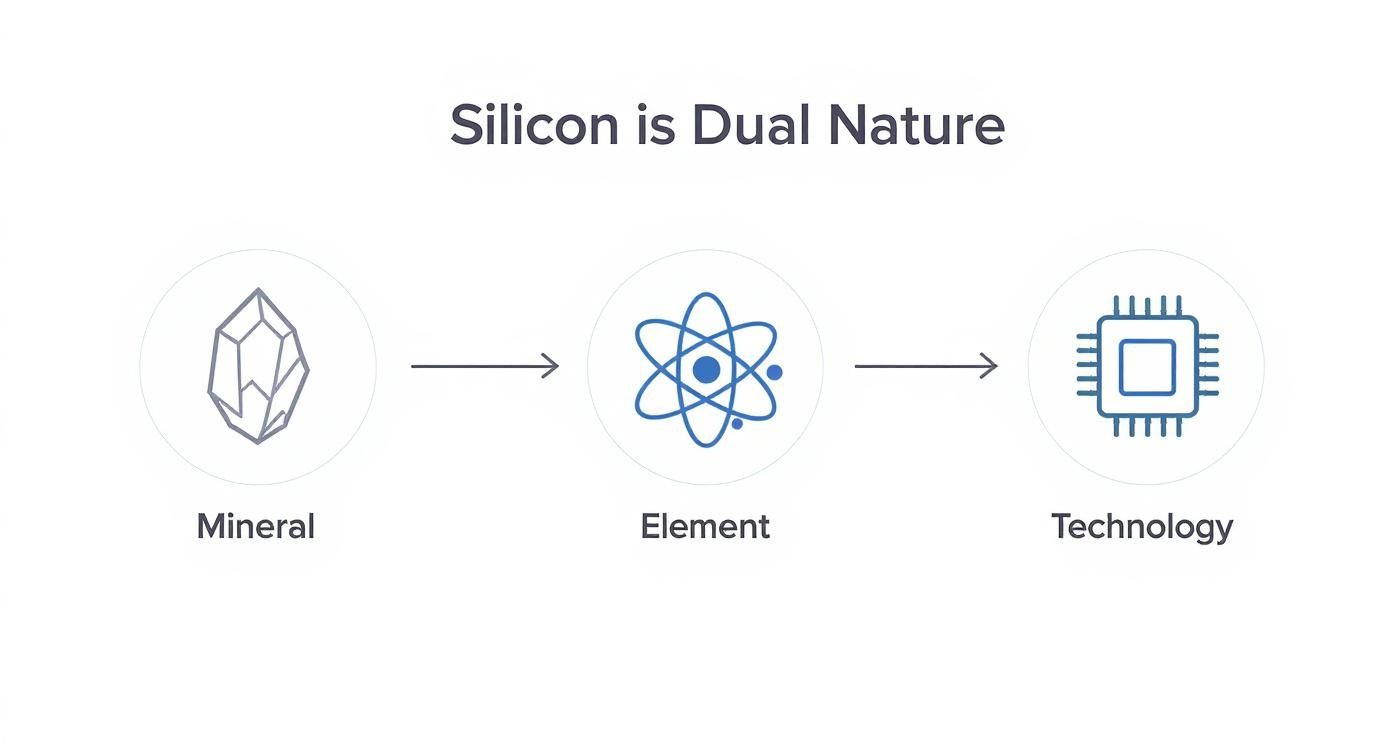 Silicon is Dual Nature

Mineral

Element

Technology