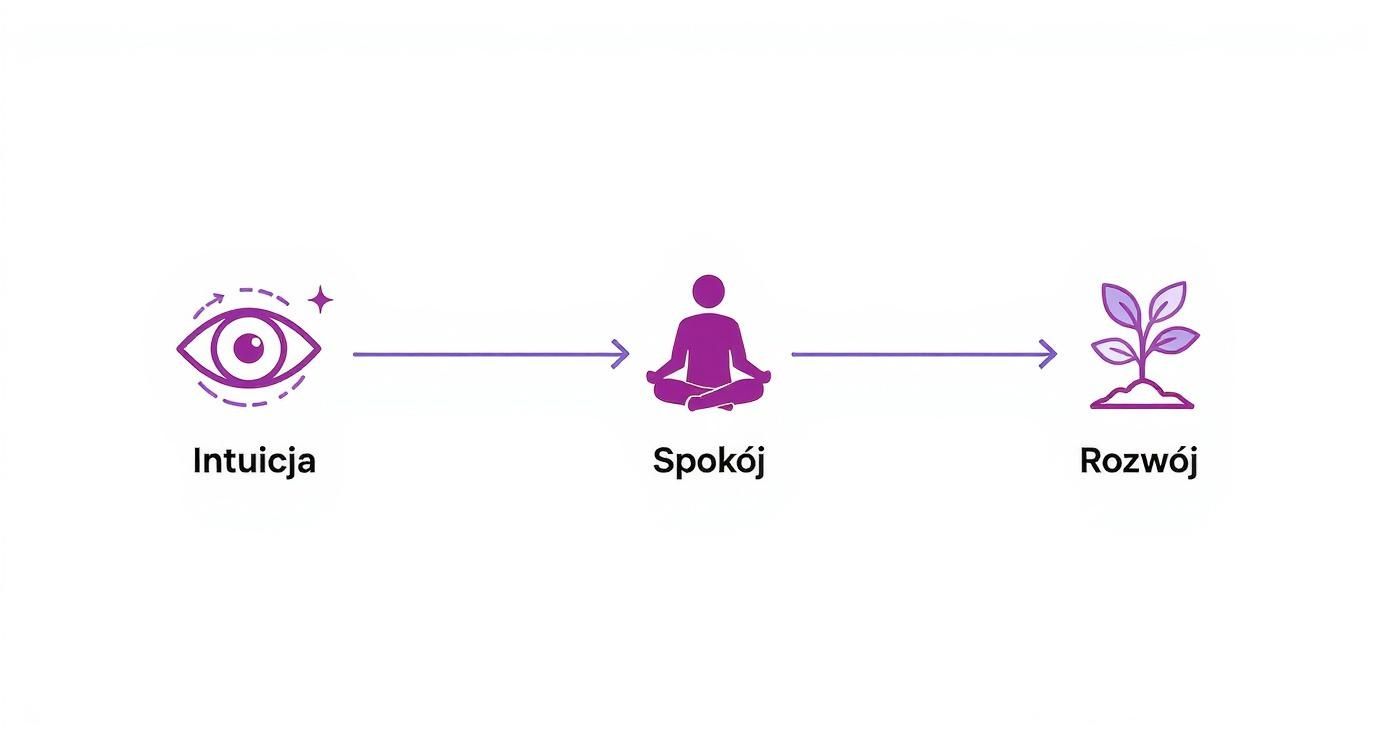 Intuicja

Spokój

Rozwój