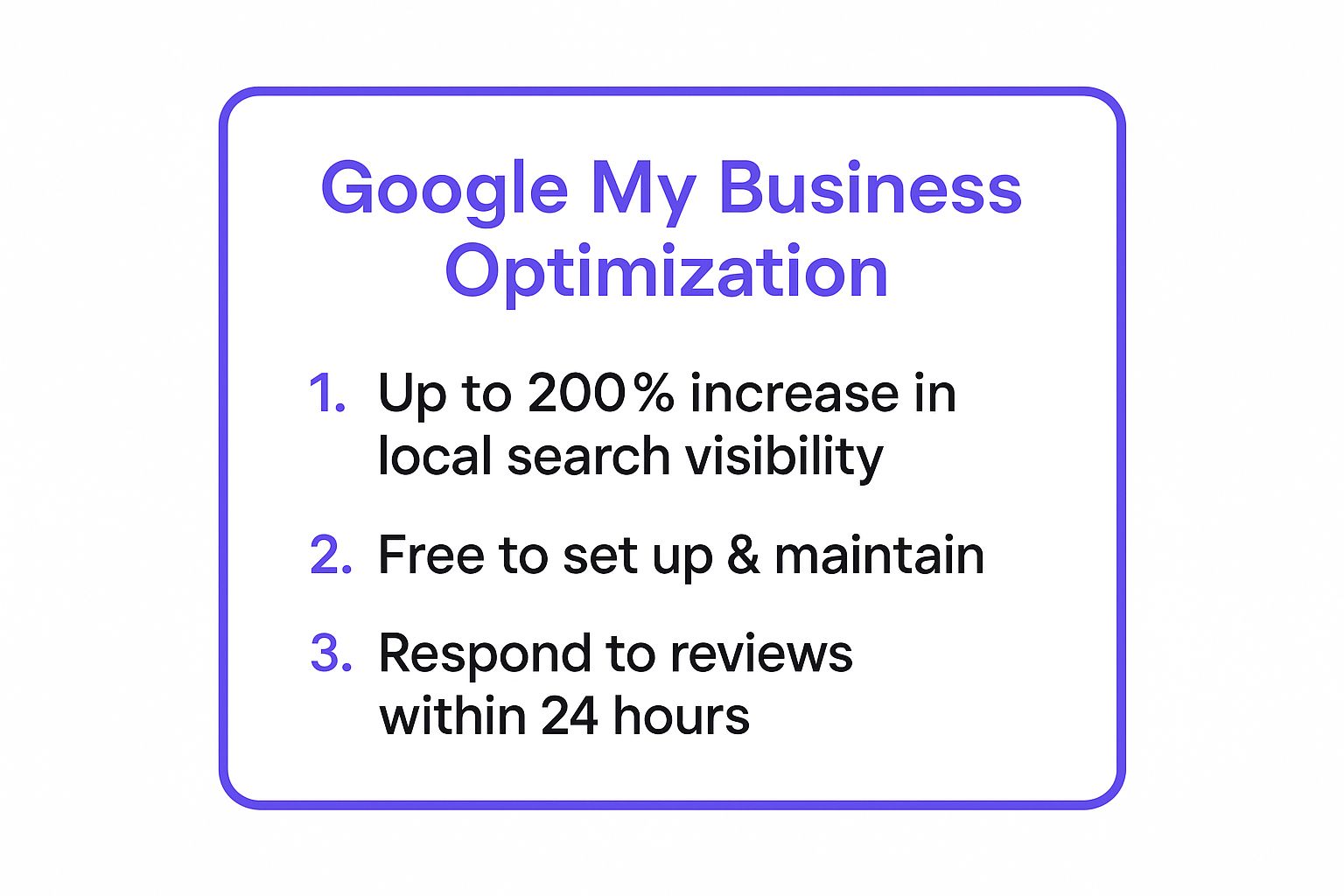 Google My Business Optimization

1. Up to 200% increase in local search visibility

2. Free to set up & maintain

3. Respond to reviews within 24 hours