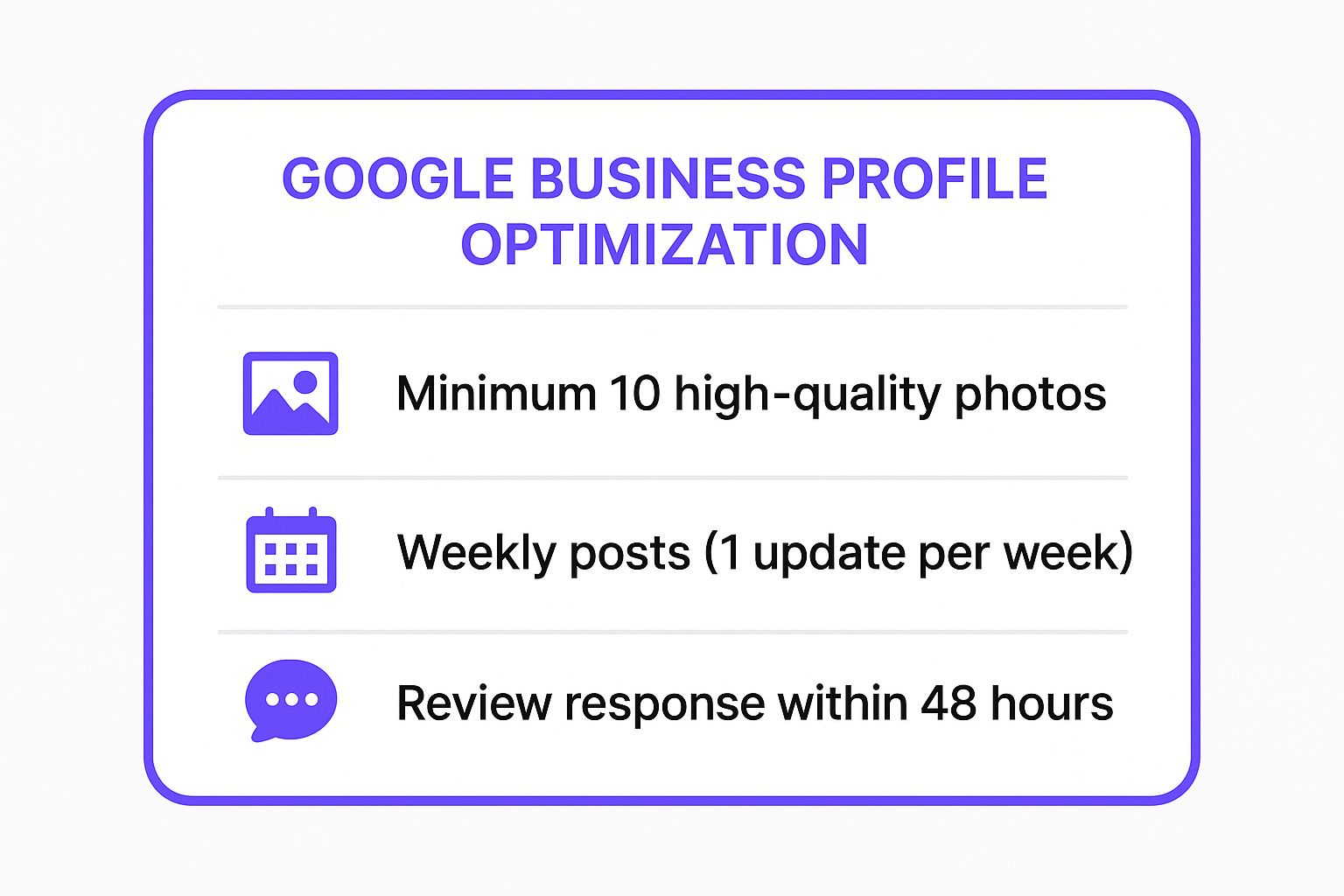 GOOGLE BUSINESS PROFILE OPTIMIZATION

Minimum 10 high-quality photos

Weekly posts (1 update per week)

Review response within 48 hours