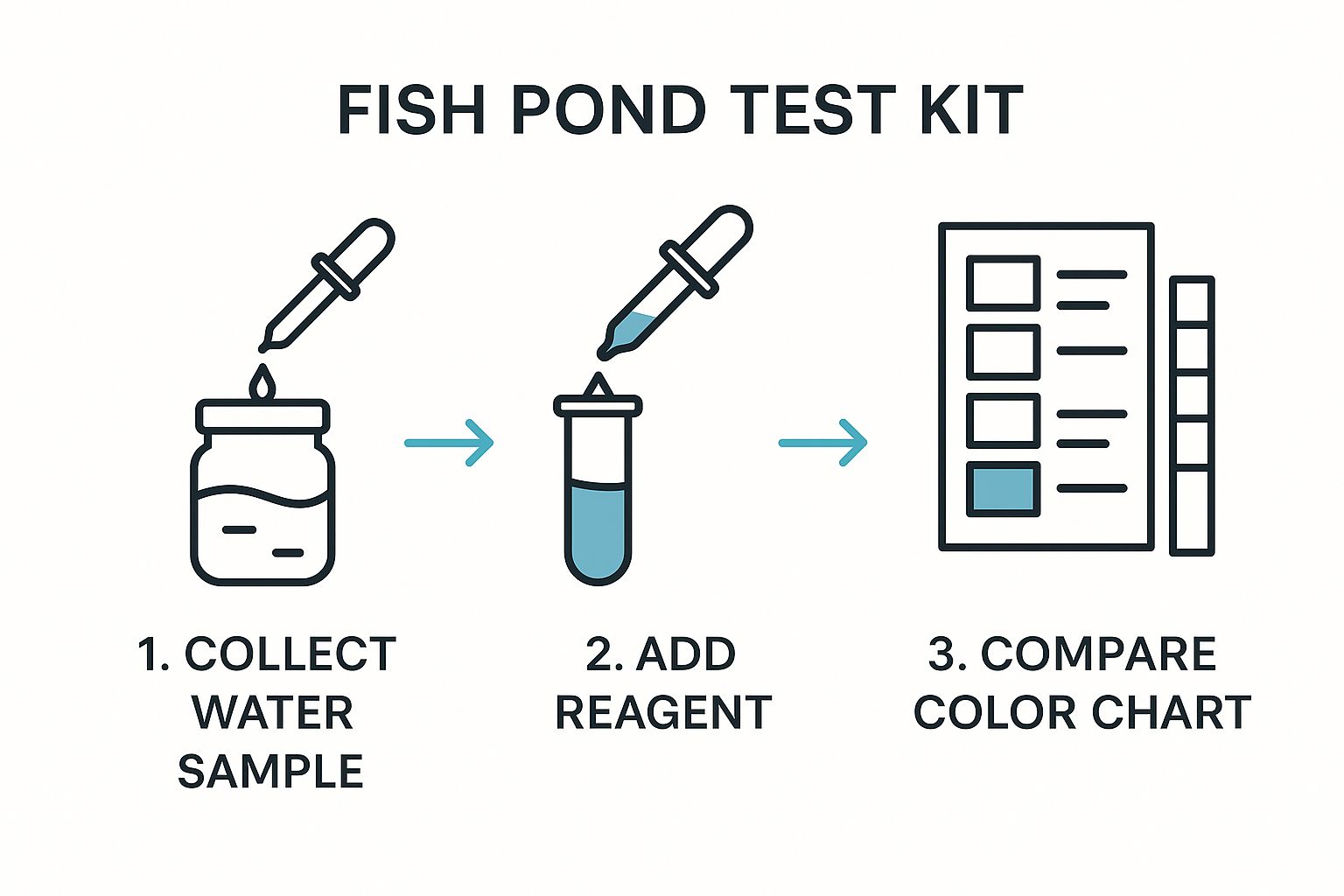 FISH POND TEST KIT

1. COLLECT WATER SAMPLE

2. ADD REAGENT

3. COMPARE COLOR CHART