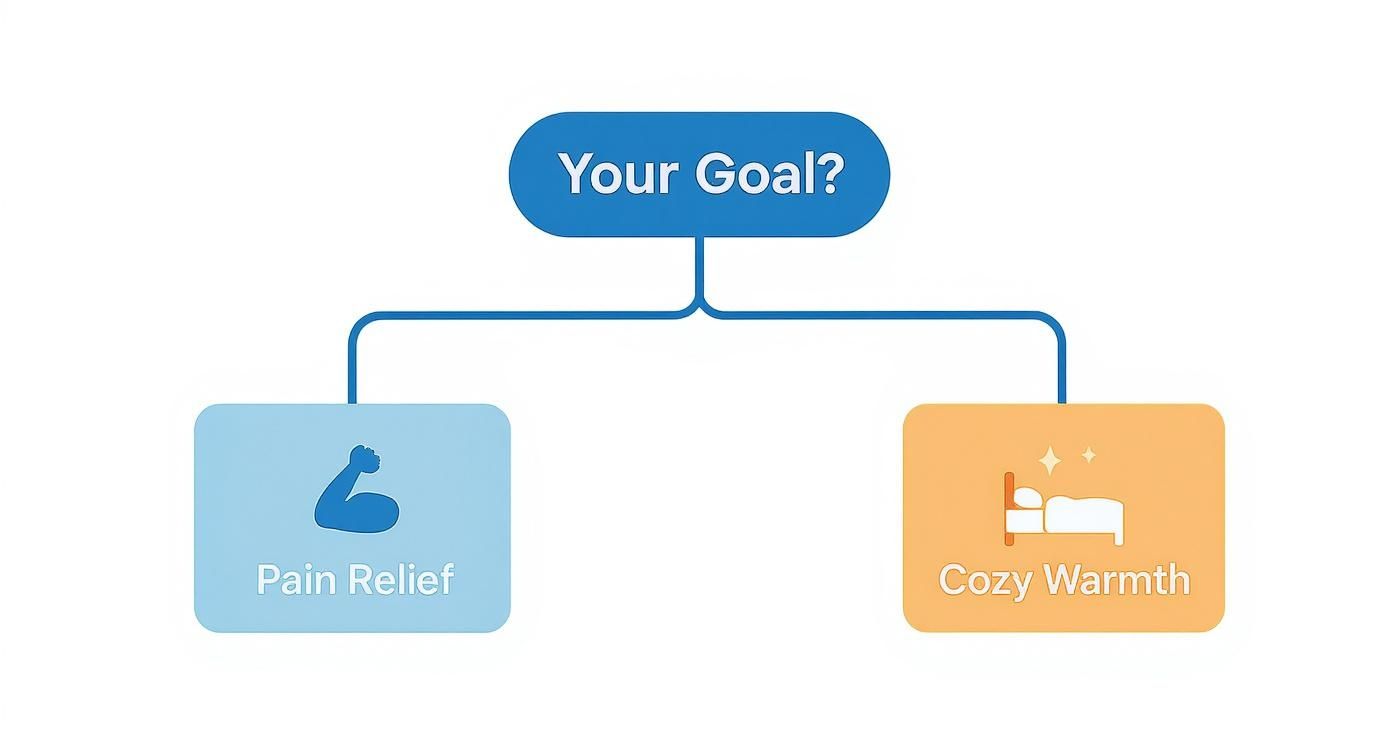 Your Goal?

Pain Relief

Cozy Warmth