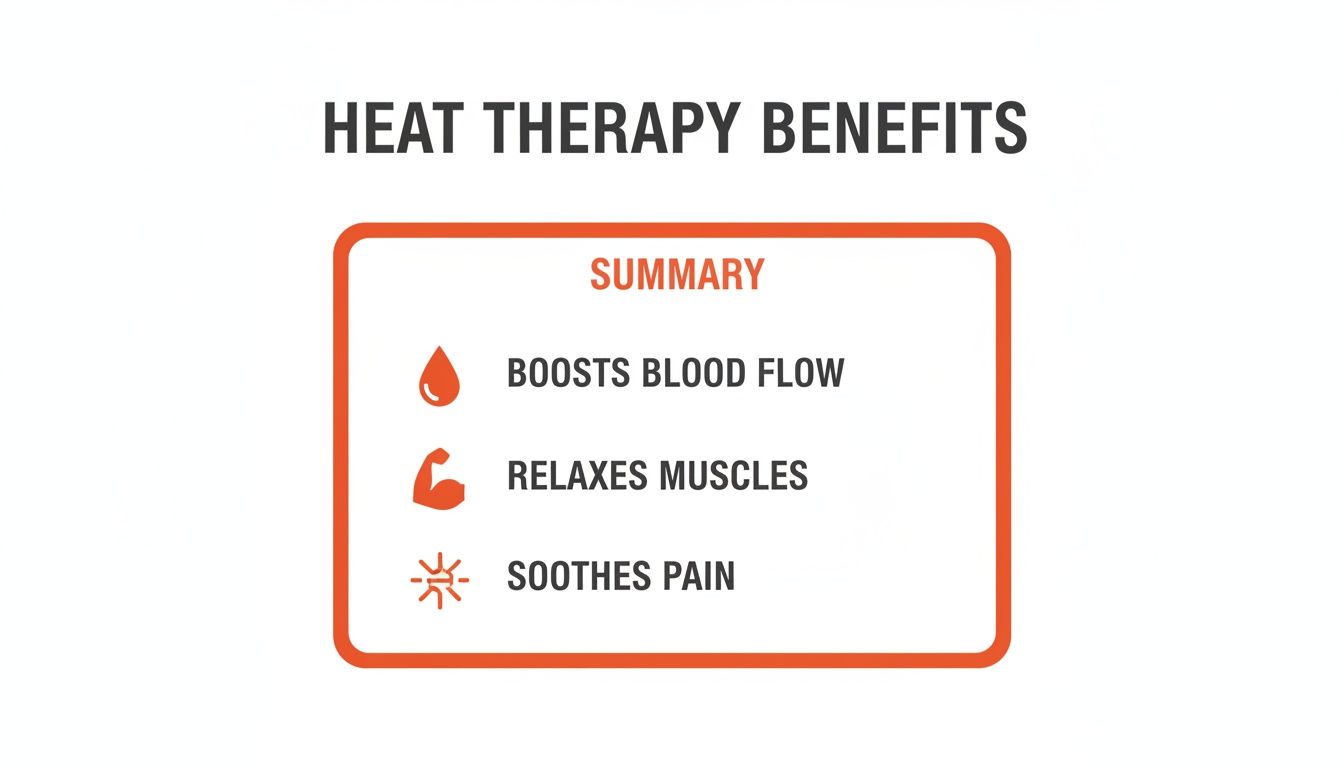 HEAT THERAPY BENEFITS

SUMMARY

BOOSTS BLOOD FLOW

RELAXES MUSCLES

SOOTHES PAIN