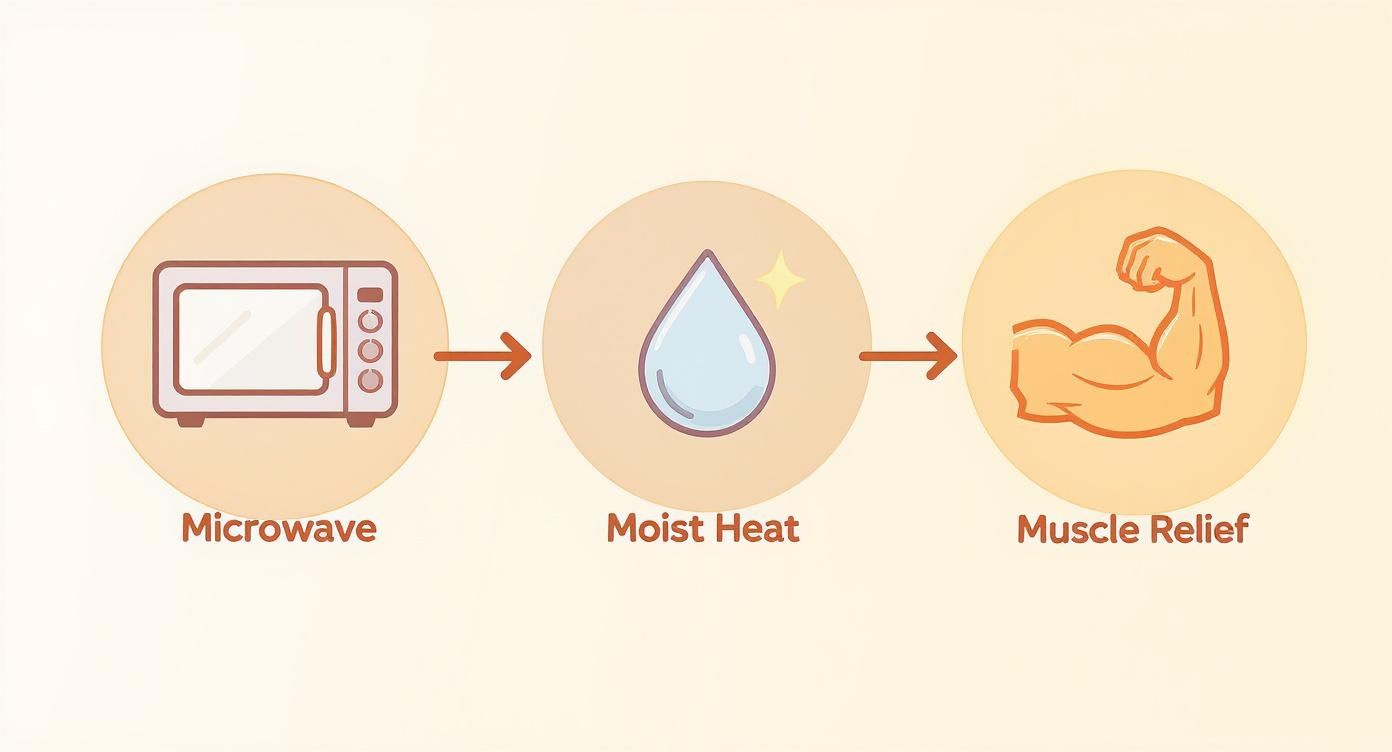 Microwave

Moist Heat

Muscle Relief