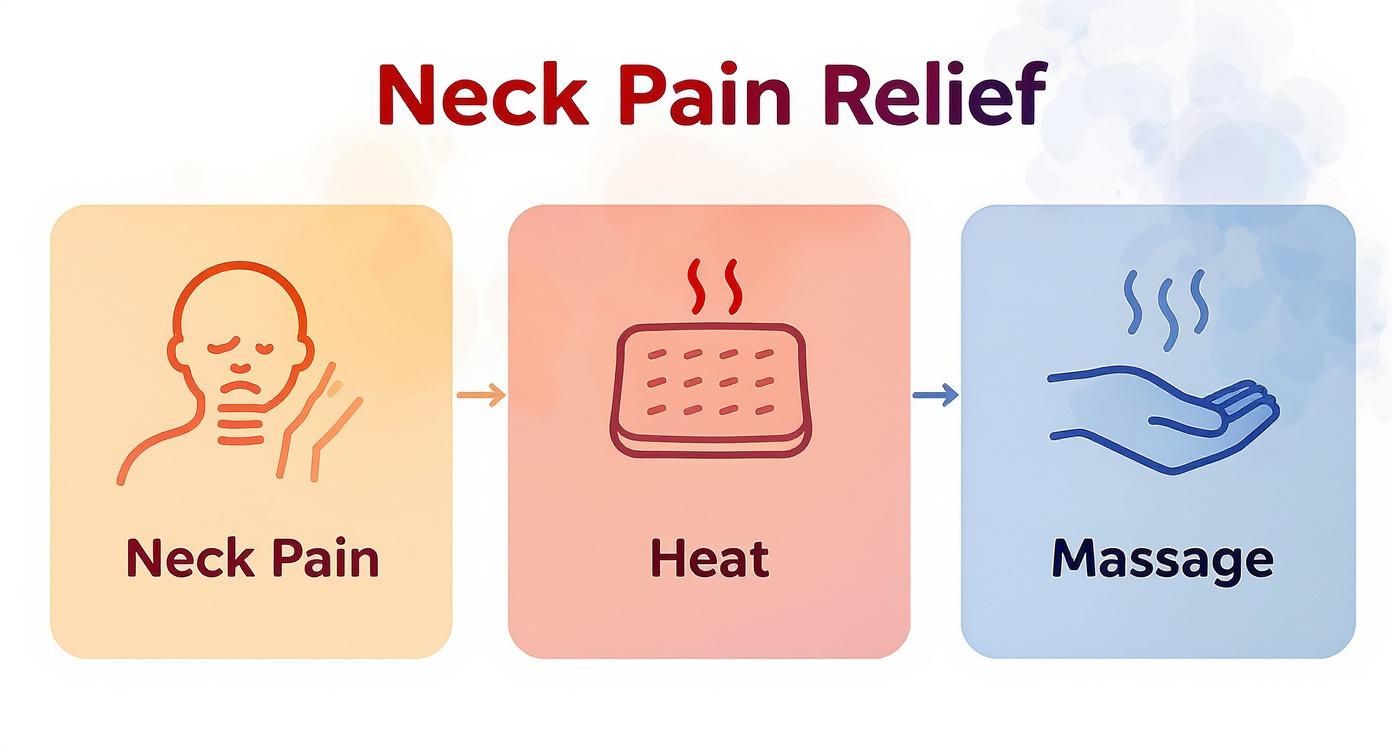 Neck Pain Relief

Neck Pain

Heat

Massage