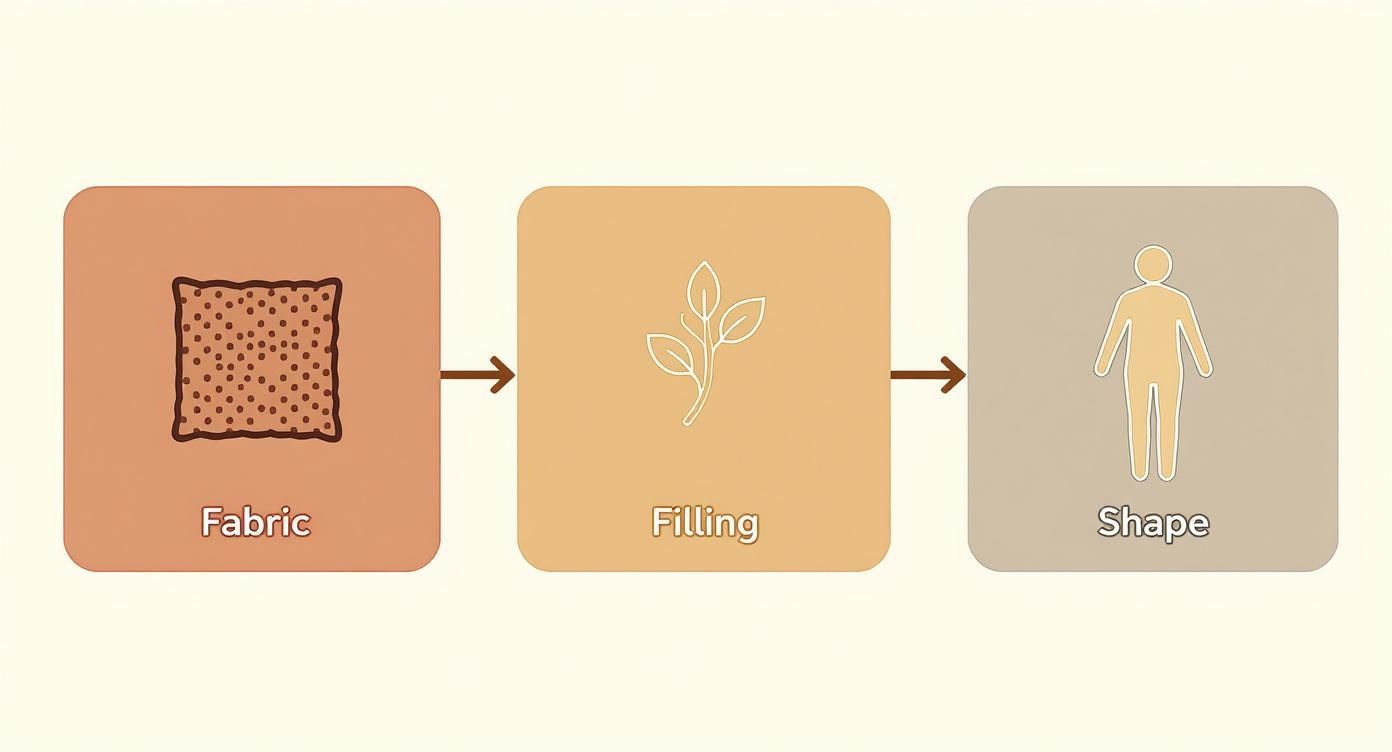 Fabric

Filling

Shape