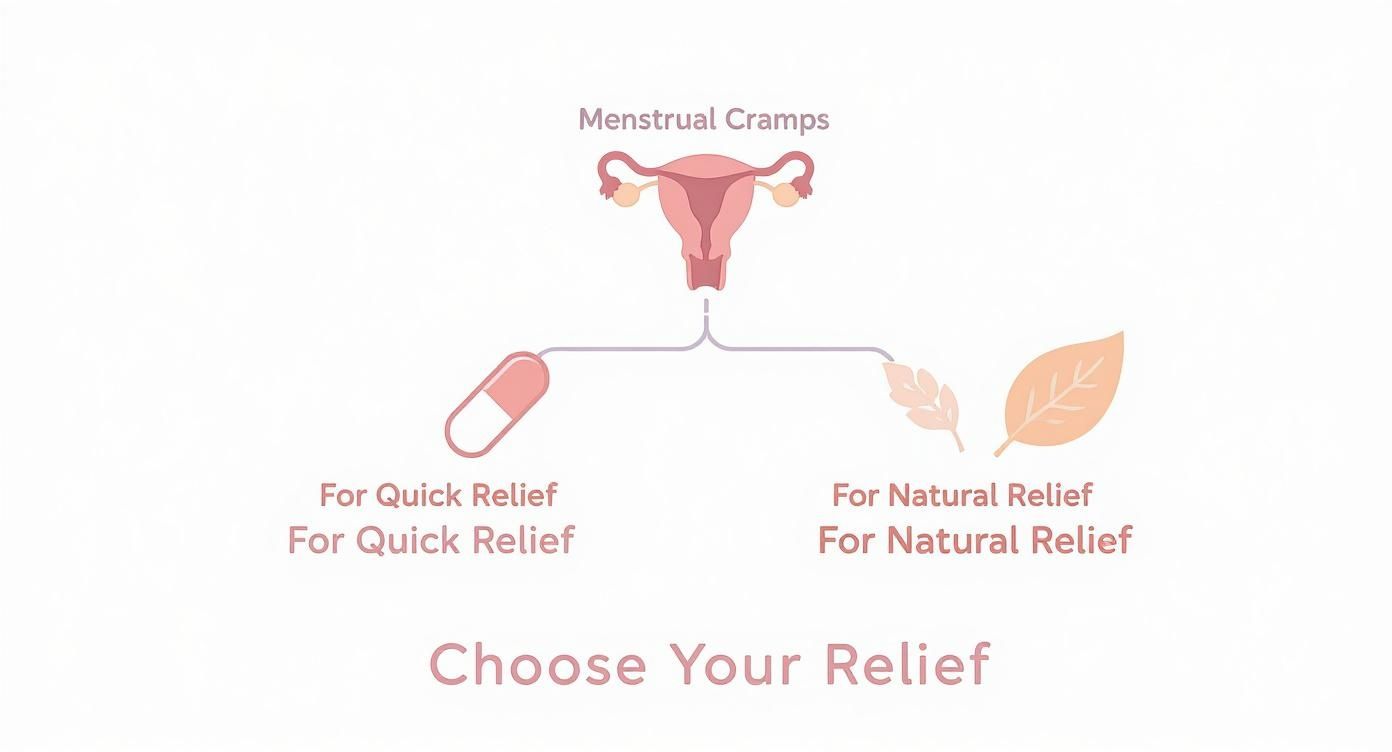 Menstrual Cramps

For Quick Relief
For Quick Relief

For Natural Relief
For Natural Relief

Choose Your Relief